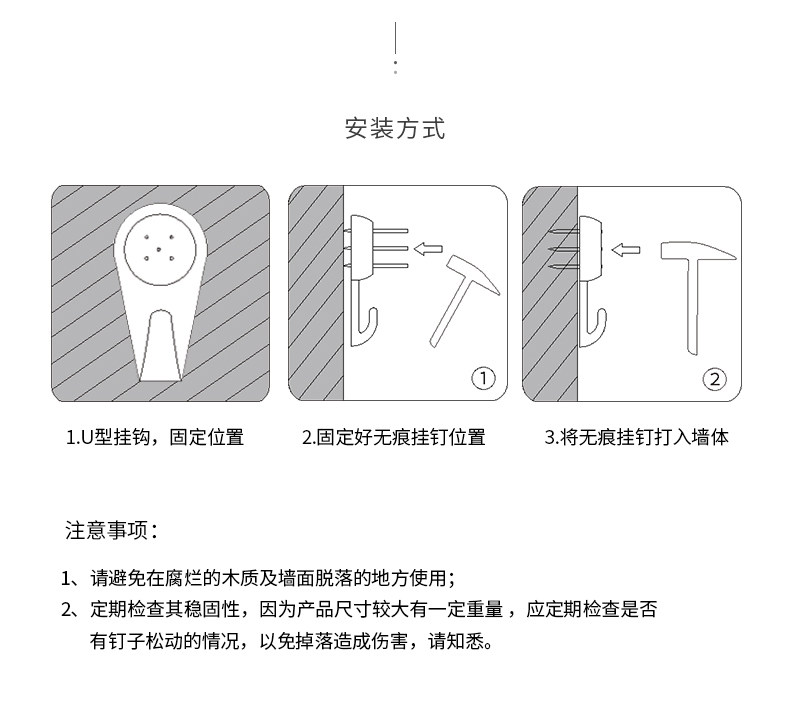 安装方式

①

②

1.U型挂钩，固定位置

2.固定好无痕挂钉位置

3.将无痕挂钉打入墙体

注意事项：

1、请避免在腐烂的木质及墙面脱落的地方使用；

2、定期检查其稳固性，因为产品尺寸较大有一定重量，应定期检查是否有钉子松动的情况，以免掉落造成伤害，请知悉。