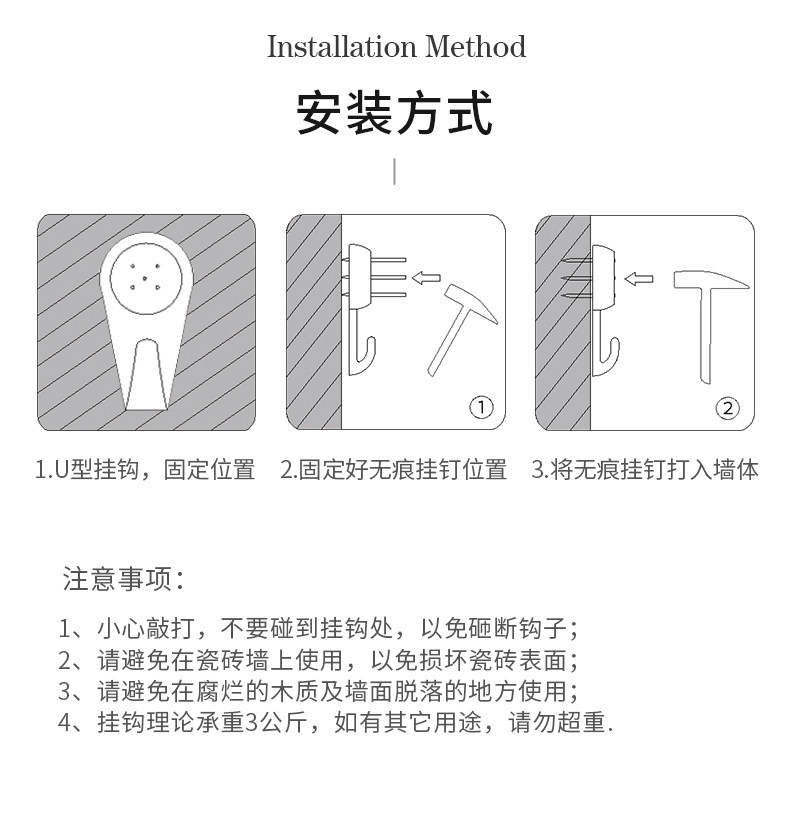 Installation Method

安装方式

①

②

1.U型挂钩，固定位置 2.固定好无痕挂钉位置 3.将无痕挂钉打入墙体

注意事项：

1、小心敲打，不要碰到挂钩处，以免砸断钩子；
2、请避免在瓷砖墙上使用，以免损坏瓷砖表面；
3、请避免在腐烂的木质及墙面脱落的地方使用；
4、挂钩理论承重3公斤，如有其它用途，请勿超重.