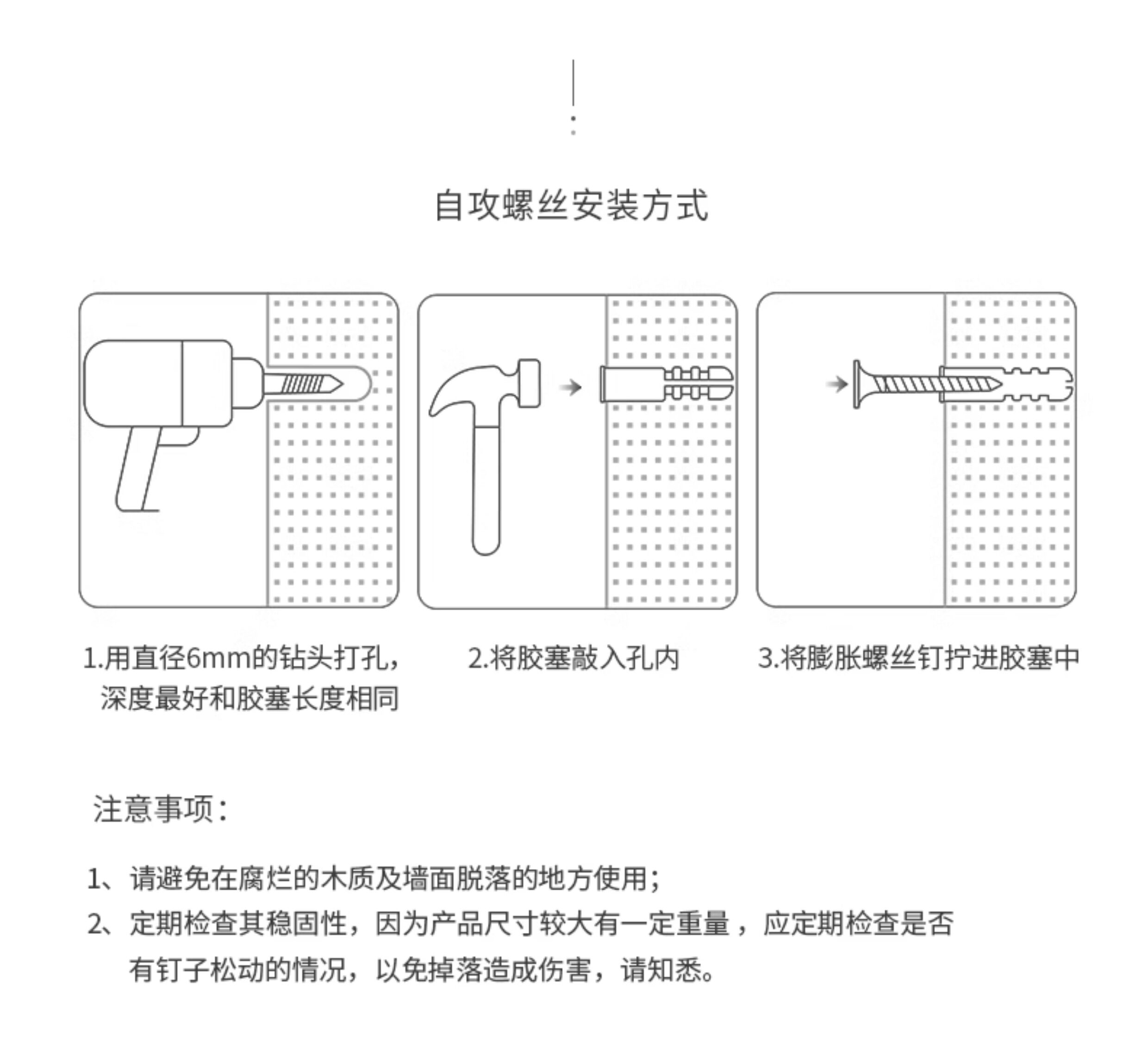 自攻螺丝安装方式

1.用直径6mm的钻头打孔，深度最好和胶塞长度相同

2.将胶塞敲入孔内

3.将膨胀螺丝钉拧进胶塞中

注意事项：

1、请避免在腐烂的木质及墙面脱落的地方使用；

2、定期检查其稳固性，因为产品尺寸较大有一定重量，应定期检查是否有钉子松动的情况，以免掉落造成伤害，请知悉。