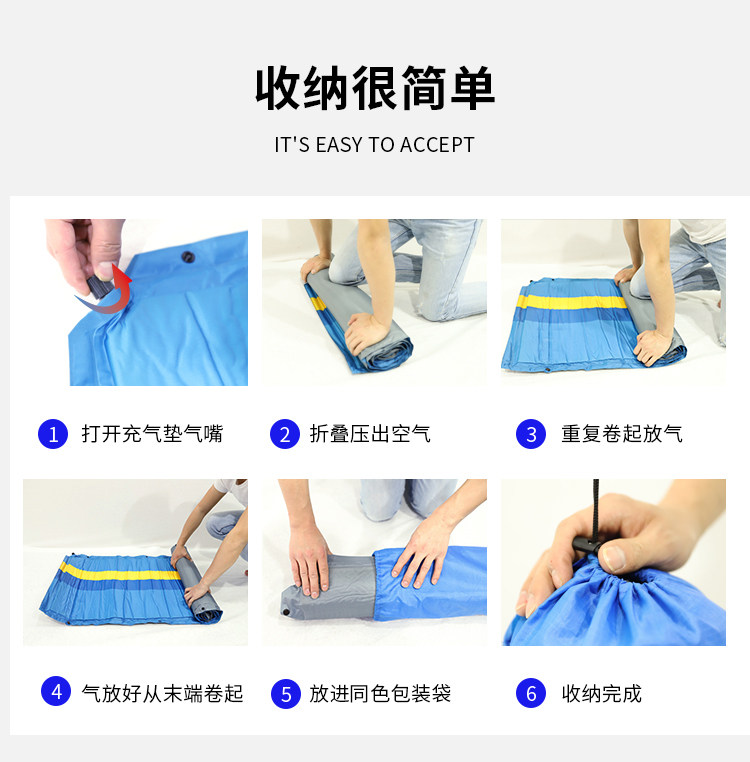 收纳很简单

IT'S EASY TO ACCEPT

1 打开充气垫气嘴

2 折叠压出空气

3 重复卷起放气

4 气放好从末端卷起

5 放进同色包装袋

6 收纳完成