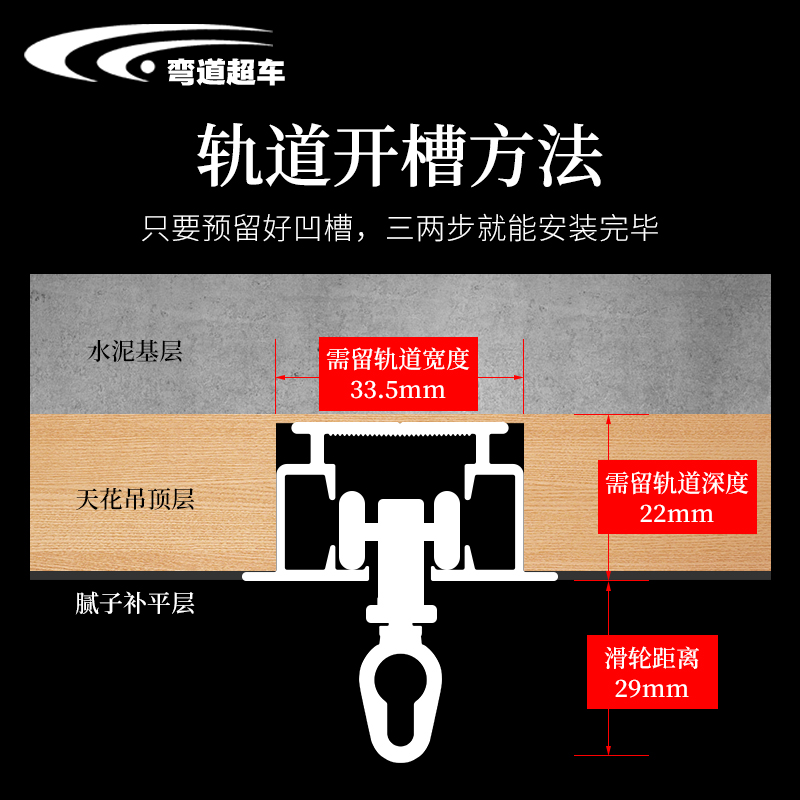 弯道超车

轨道开槽方法

只要预留好凹槽，三两步就能安装完毕

水泥基层

需留轨道宽度
33.5mm

天花吊顶层

需留轨道深度
22mm

腻子补平层

滑轮距离
29mm