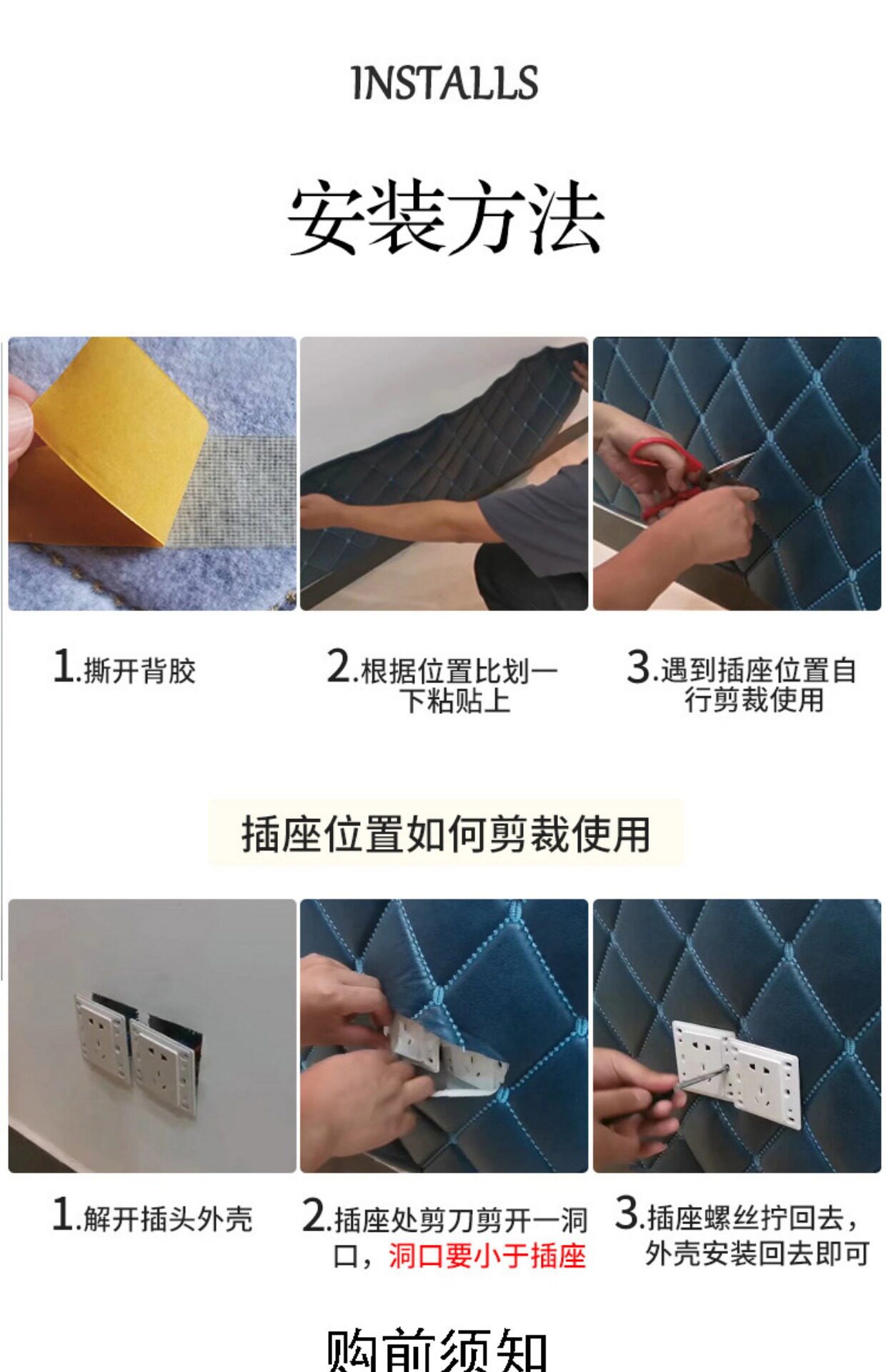 INSTALLS

安装方法

1.撕开背胶

2.根据位置比划一下粘贴上

3.遇到插座位置自行剪裁使用

插座位置如何剪裁使用

1.解开插头外壳

2.插座处剪刀剪开一洞口，洞口要小于插座

3.插座螺丝拧回去，外壳安装回去即可

购前须知