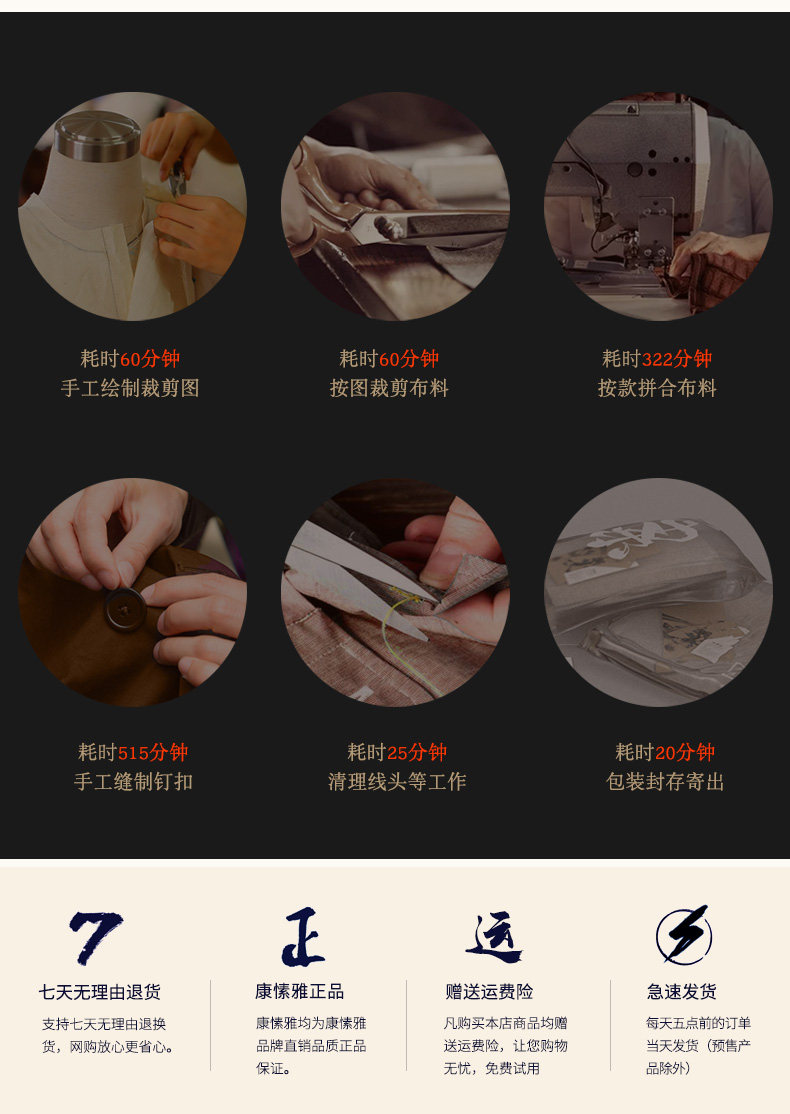 耗时60分钟
手工绘制裁剪图

耗时60分钟
按图裁剪布料

耗时322分钟
按款拼合布料

耗时515分钟
手工缝制钉扣

耗时25分钟
清理线头等工作

耗时20分钟
包装封存寄出

7
七天无理由退货
支持七天无理由退换货，网购放心更省心。

正
康愫雅正品
康愫雅均为康愫雅品牌直销品质正品保证。

运
赠送运费险
凡购买本店商品均赠送运费险，让您购物无忧，免费试用

急速发货
每天五点前的订单当天发货（预售产品除外）