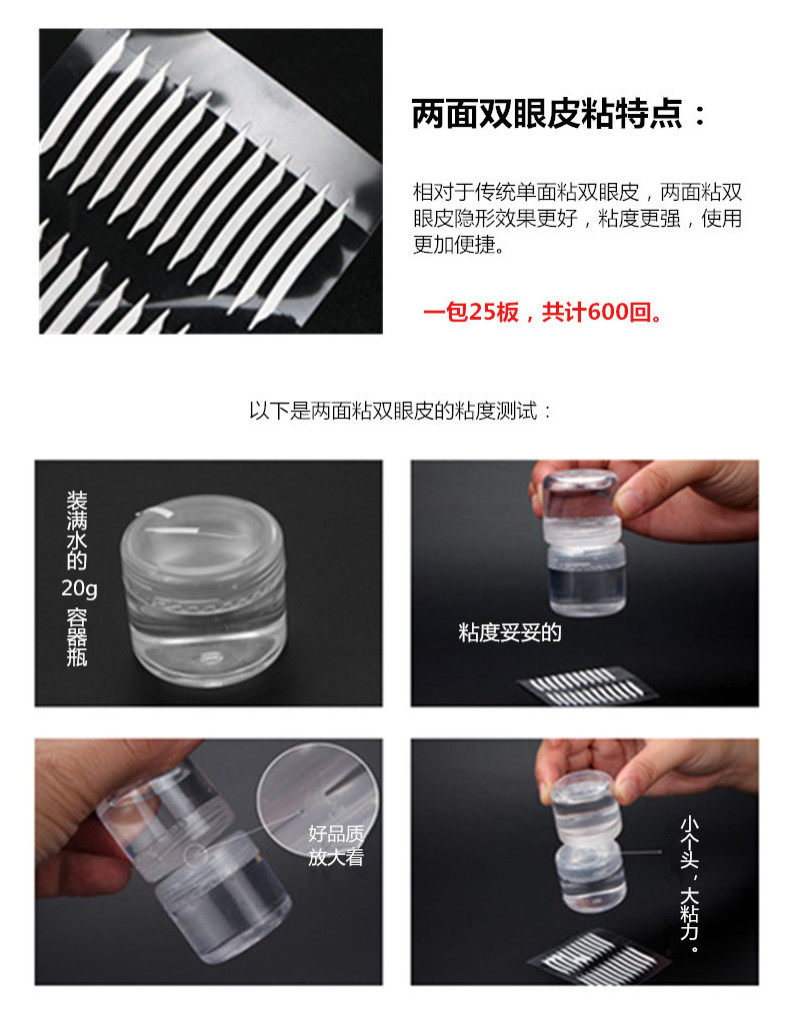 两面双眼皮粘特点：

相对于传统单面粘双眼皮，两面粘双眼皮隐形效果更好，粘度更强，使用更加便捷。

一包25板，共计600回。

以下是两面粘双眼皮的粘度测试：

装满水的20g容器瓶

粘度妥妥的

好品质放大看

小个头，大粘力。