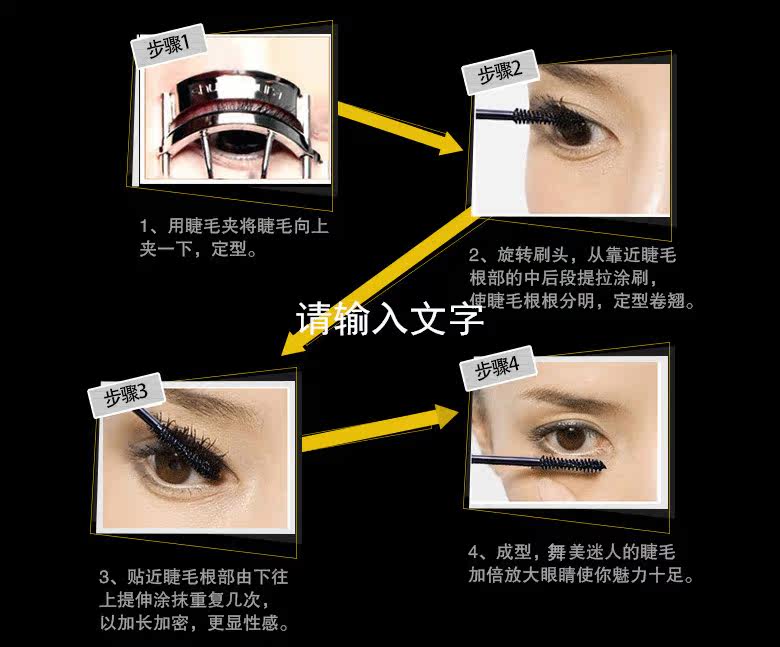 步骤1

1、用睫毛夹将睫毛向上夹一下，定型。

步骤2

2、旋转刷头，从靠近睫毛根部的中后段提拉涂刷，使睫毛根根分明，定型卷翘。

请输入文字

步骤3

3、贴近睫毛根部由下往上提伸涂抹重复几次，以加长加密，更显性感。

步骤4

4、成型，舞美迷人的睫毛加倍放大眼睛使你魅力十足。