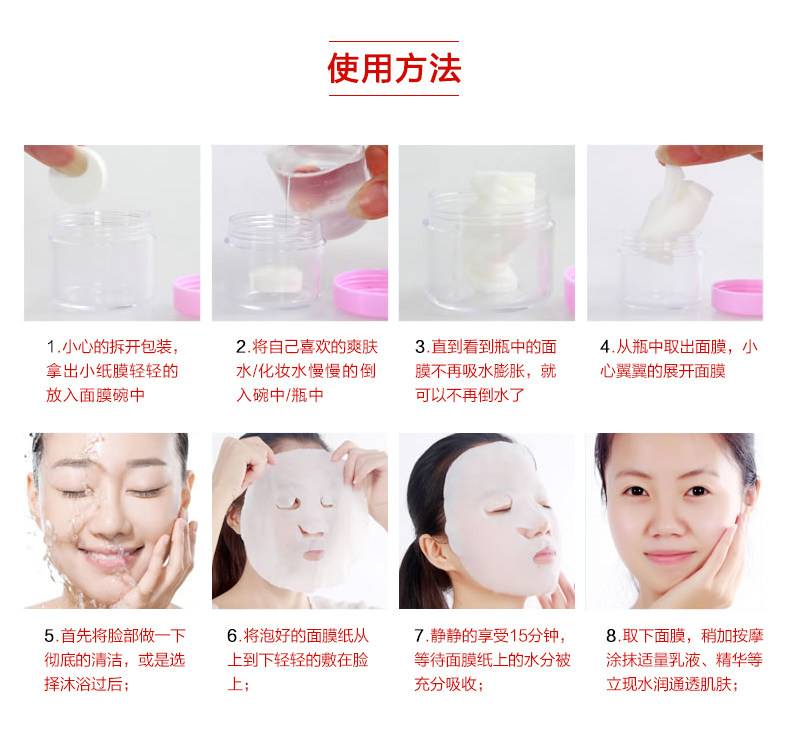 使用方法

1.小心的拆开包装，拿出小纸膜轻轻的放入面膜碗中

2.将自己喜欢的爽肤水/化妆水慢慢的倒入碗中/瓶中

3.直到看到瓶中的面膜不再吸水膨胀，就可以不再倒水了

4.从瓶中取出面膜，小心翼翼的展开面膜

5.首先将脸部做一下彻底的清洁，或是选择沐浴过后；

6.将泡好的面膜纸从上到下轻轻的敷在脸上；

7.静静的享受15分钟，等待面膜纸上的水分被充分吸收；

8.取下面膜，稍加按摩涂抹适量乳液、精华等立现水润通透肌肤；