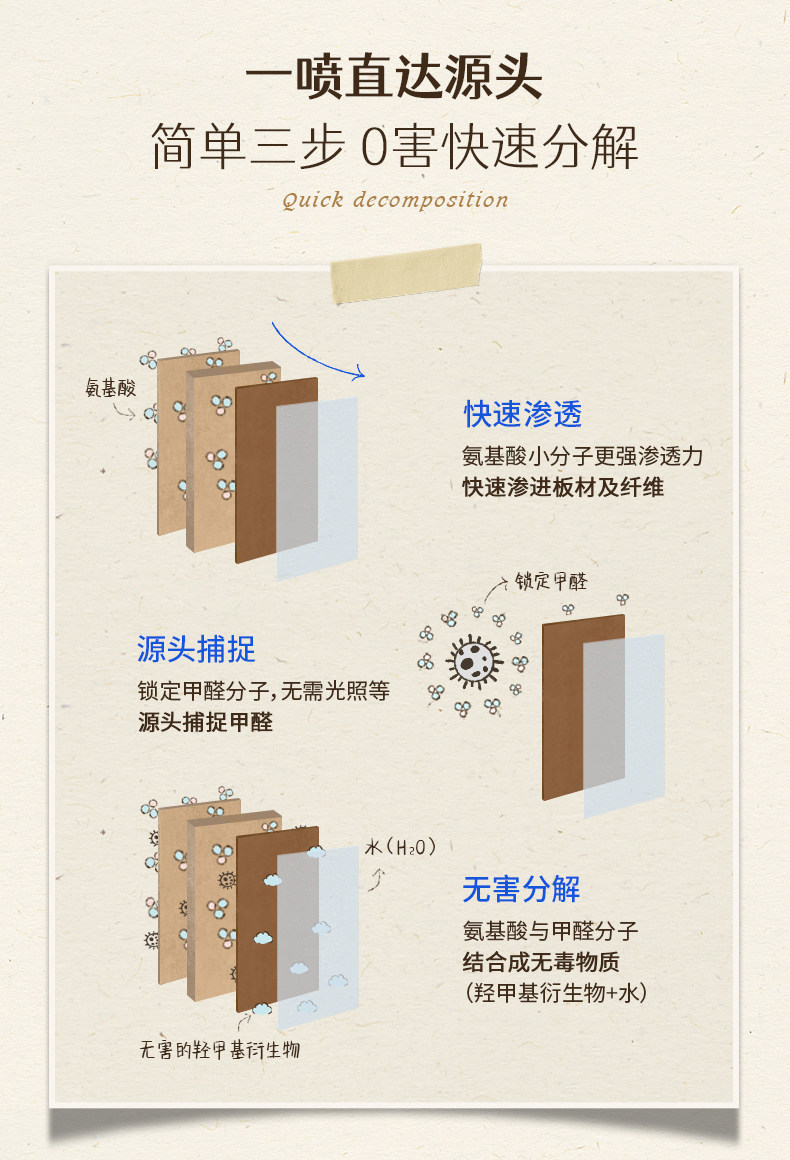 一喷直达源头
简单三步 0害快速分解
Quick decomposition

氨基酸

快速渗透
氨基酸小分子更强渗透力
快速渗进板材及纤维

锁定甲醛

源头捕捉
锁定甲醛分子，无需光照等
源头捕捉甲醛

水（$H_2O$）

无害分解
氨基酸与甲醛分子
结合成无毒物质
（羟甲基衍生物+水）

无害的羟甲基衍生物