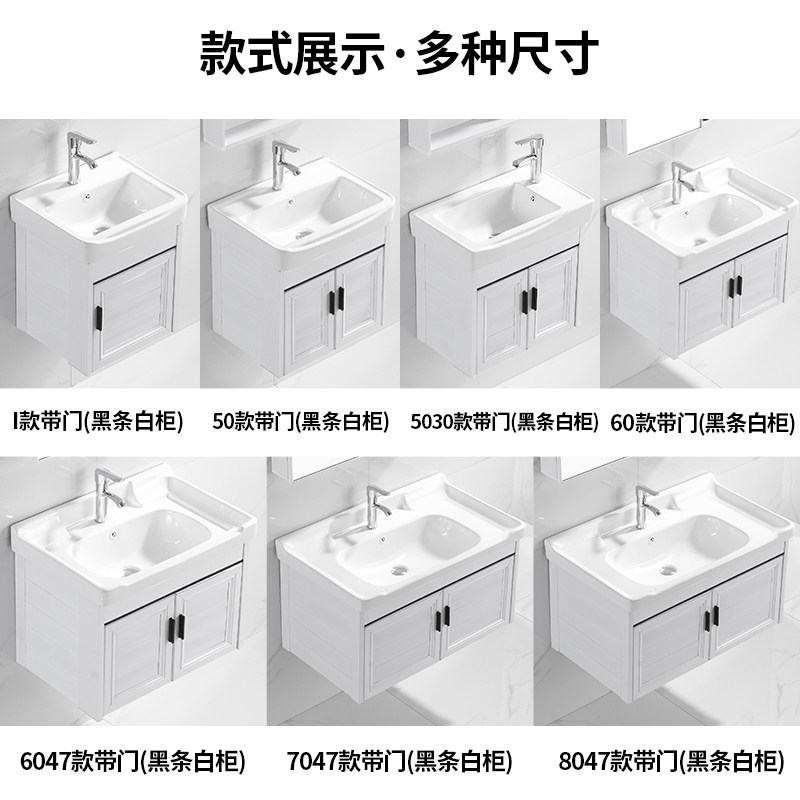 款式展示·多种尺寸

I款带门(黑条白柜)

50款带门(黑条白柜)

5030款带门(黑条白柜)

60款带门(黑条白柜)

6047款带门(黑条白柜)

7047款带门(黑条白柜)

8047款带门(黑条白柜)