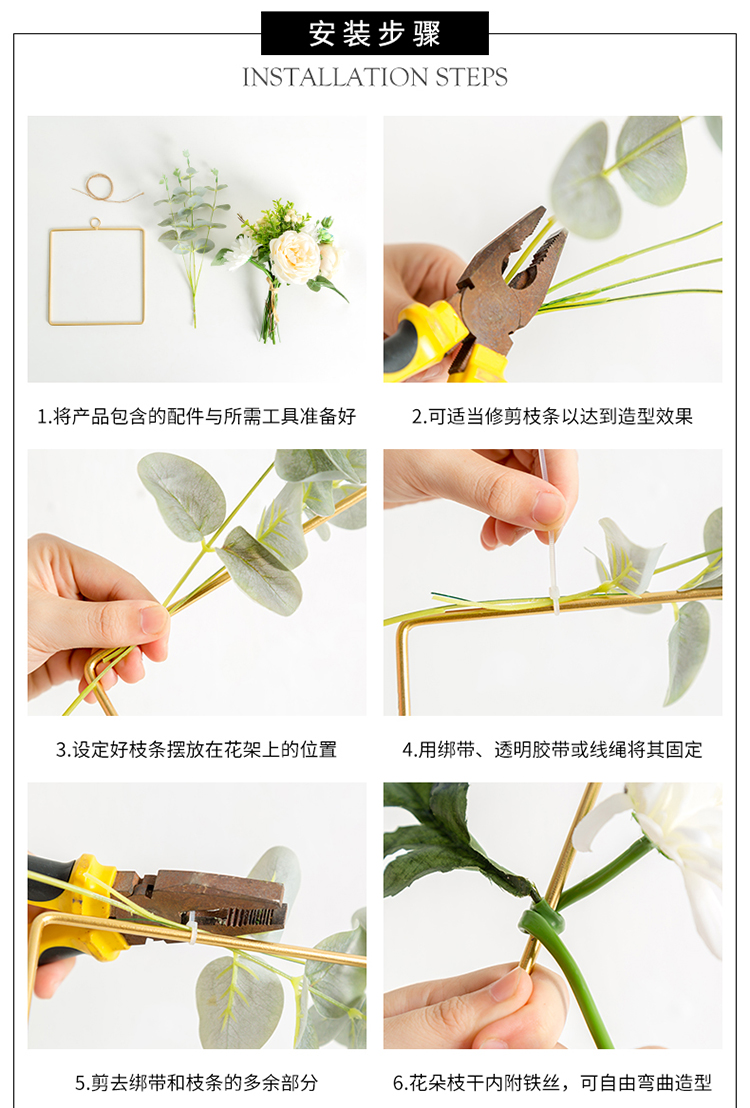 安装步骤

INSTALLATION STEPS

1.将产品包含的配件与所需工具准备好

2.可适当修剪枝条以达到造型效果

3.设定好枝条摆放在花架上的位置

4.用绑带、透明胶带或线绳将其固定

5.剪去绑带和枝条的多余部分

6.花朵枝干内附铁丝，可自由弯曲造型