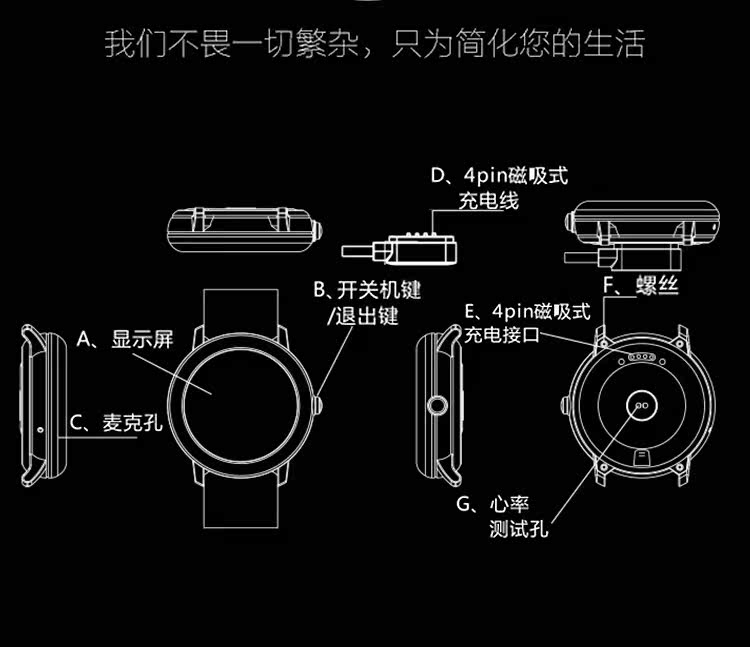 我们不畏一切繁杂，只为简化您的生活

D、4pin磁吸式充电线

B、开关机键/退出键

F、螺丝

E、4pin磁吸式充电接口

A、显示屏

C、麦克孔

G、心率测试孔