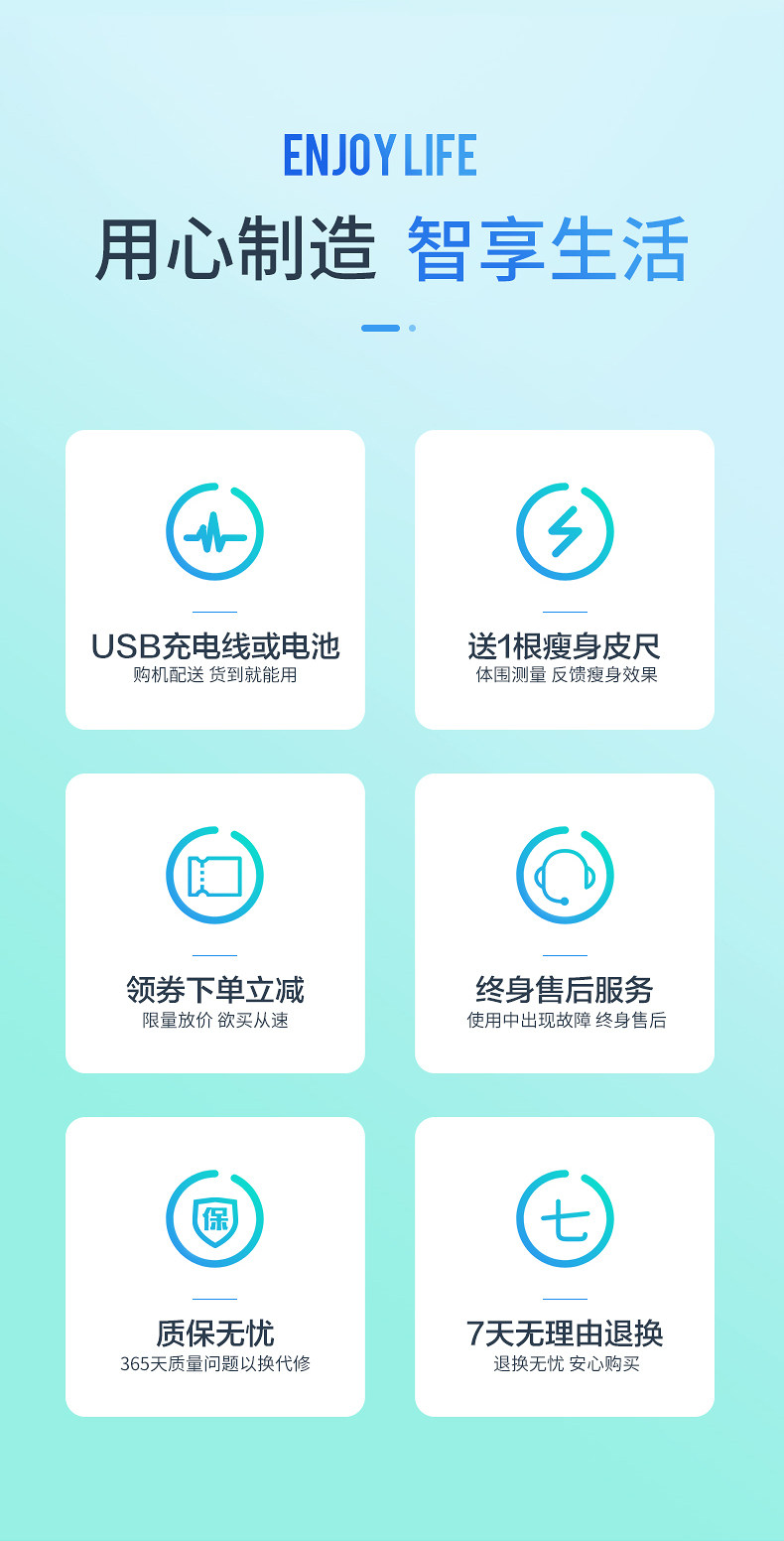 ENJOY LIFE

用心制造 智享生活

USB充电线或电池
购机配送 货到就能用

送1根瘦身皮尺
体围测量 反馈瘦身效果

领券下单立减
限量放价 欲买从速

终身售后服务
使用中出现故障 终身售后

保

质保无忧
365天质量问题以换代修

七

7天无理由退换
退换无忧 安心购买