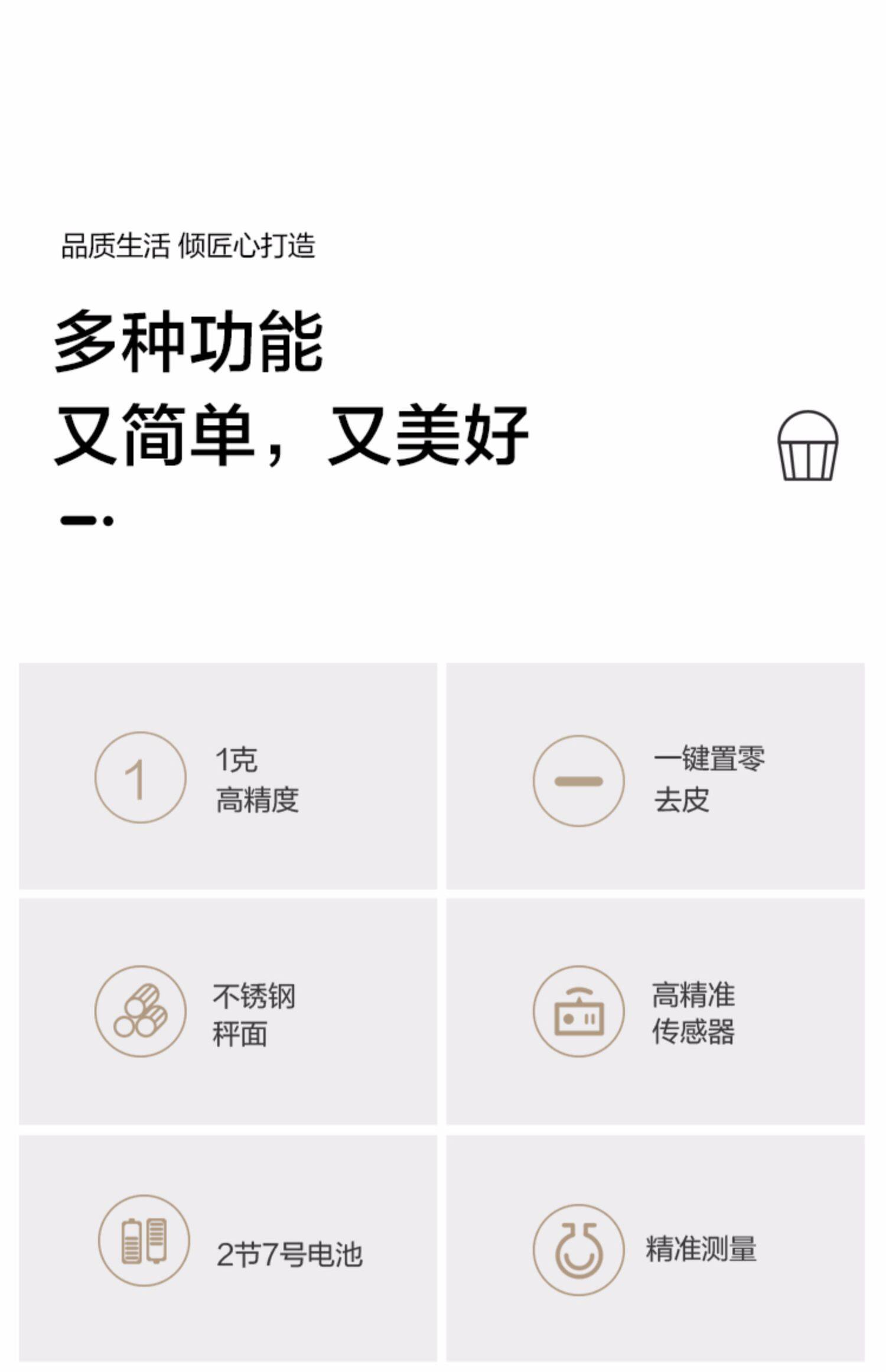 品质生活 倾匠心打造

多种功能

又简单，又美好

1

1克
高精度

一键置零
去皮

不锈钢
秤面

高精准
传感器

2节7号电池

精准测量