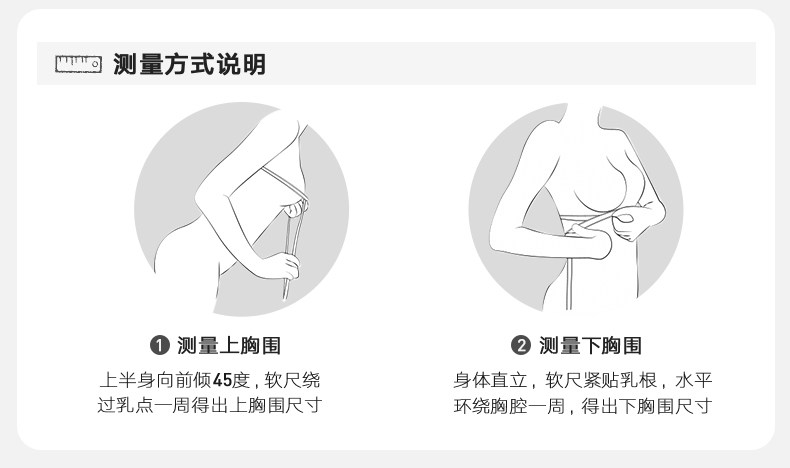 测量方式说明

❶ 测量上胸围

上半身向前倾45度，软尺绕过乳点一周得出上胸围尺寸

❷ 测量下胸围

身体直立，软尺紧贴乳根，水平环绕胸腔一周，得出下胸围尺寸