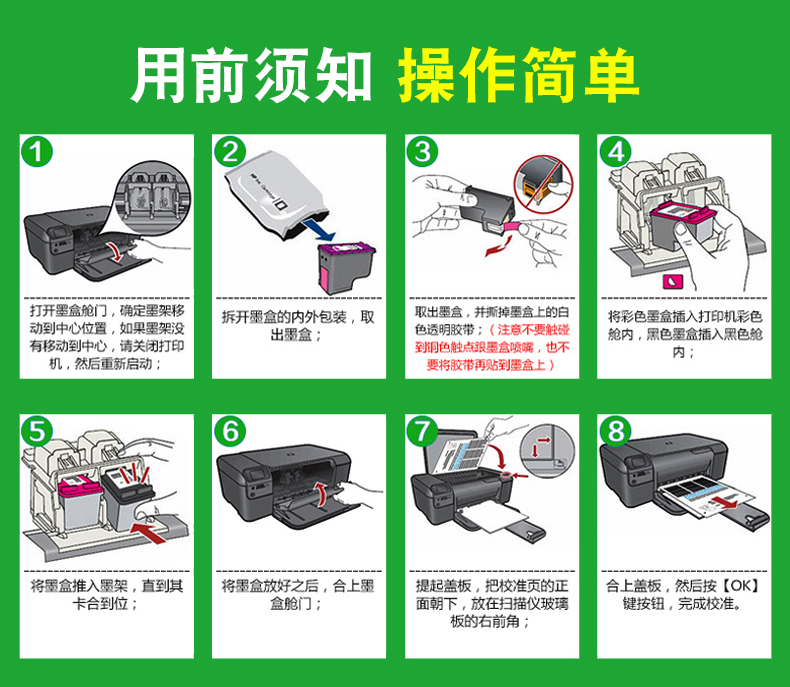 用前须知 操作简单

1
打开墨盒舱门，确定墨架移动到中心位置，如果墨架没有移动到中心，请关闭打印机，然后重新启动；

2
拆开墨盒的内外包装，取出墨盒；

3
取出墨盒，并撕掉墨盒上的白色透明胶带；（注意不要触碰到铜色触点跟墨盒喷嘴，也不要将胶带再贴到墨盒上）

4
将彩色墨盒插入打印机彩色舱内，黑色墨盒插入黑色舱内；

5
将墨盒推入墨架，直到其卡合到位；

6
将墨盒放好之后，合上墨盒舱门；

7
提起盖板，把校准页的正面朝下，放在扫描仪玻璃板的右前角；

8
合上盖板，然后按【OK】键按钮，完成校准。