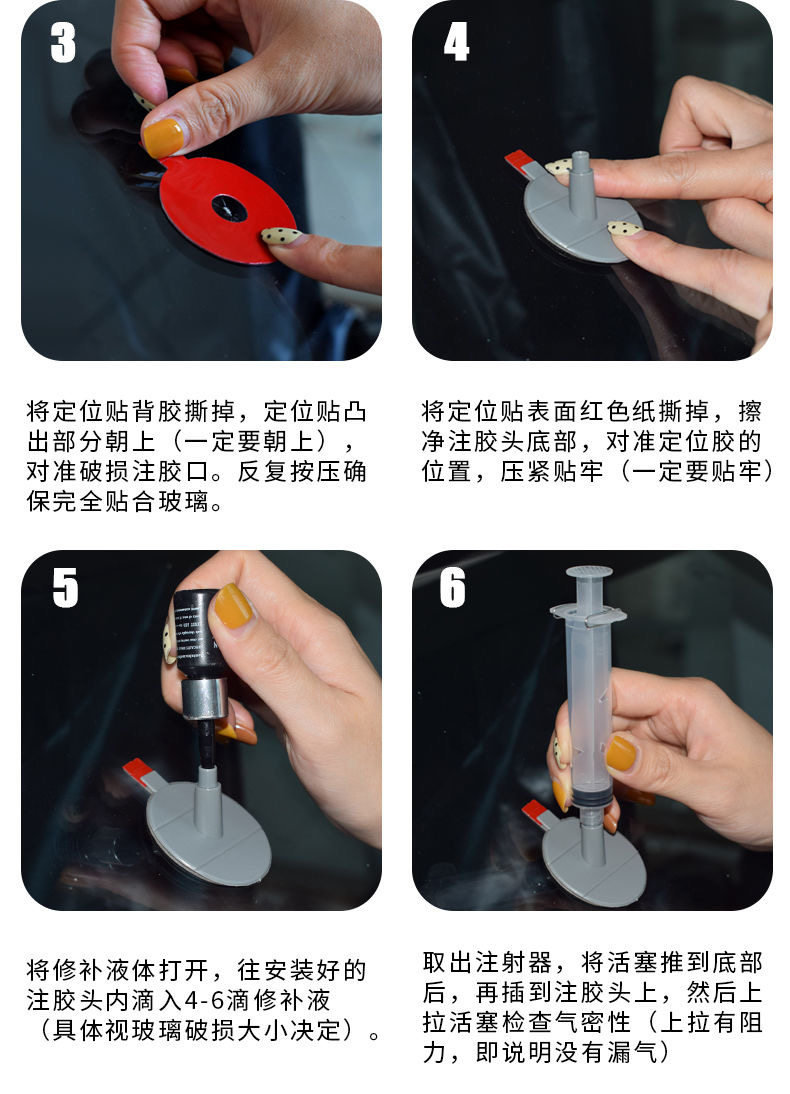 3

将定位贴背胶撕掉，定位贴凸出部分朝上（一定要朝上），对准破损注胶口。反复按压确保完全贴合玻璃。

4

将定位贴表面红色纸撕掉，擦净注胶头底部，对准定位胶的位置，压紧贴牢（一定要贴牢）

5

将修补液体打开，往安装好的注胶头内滴入4-6滴修补液（具体视玻璃破损大小决定）。

6

取出注射器，将活塞推到底部后，再插到注胶头上，然后上拉活塞检查气密性（上拉有阻力，即说明没有漏气）