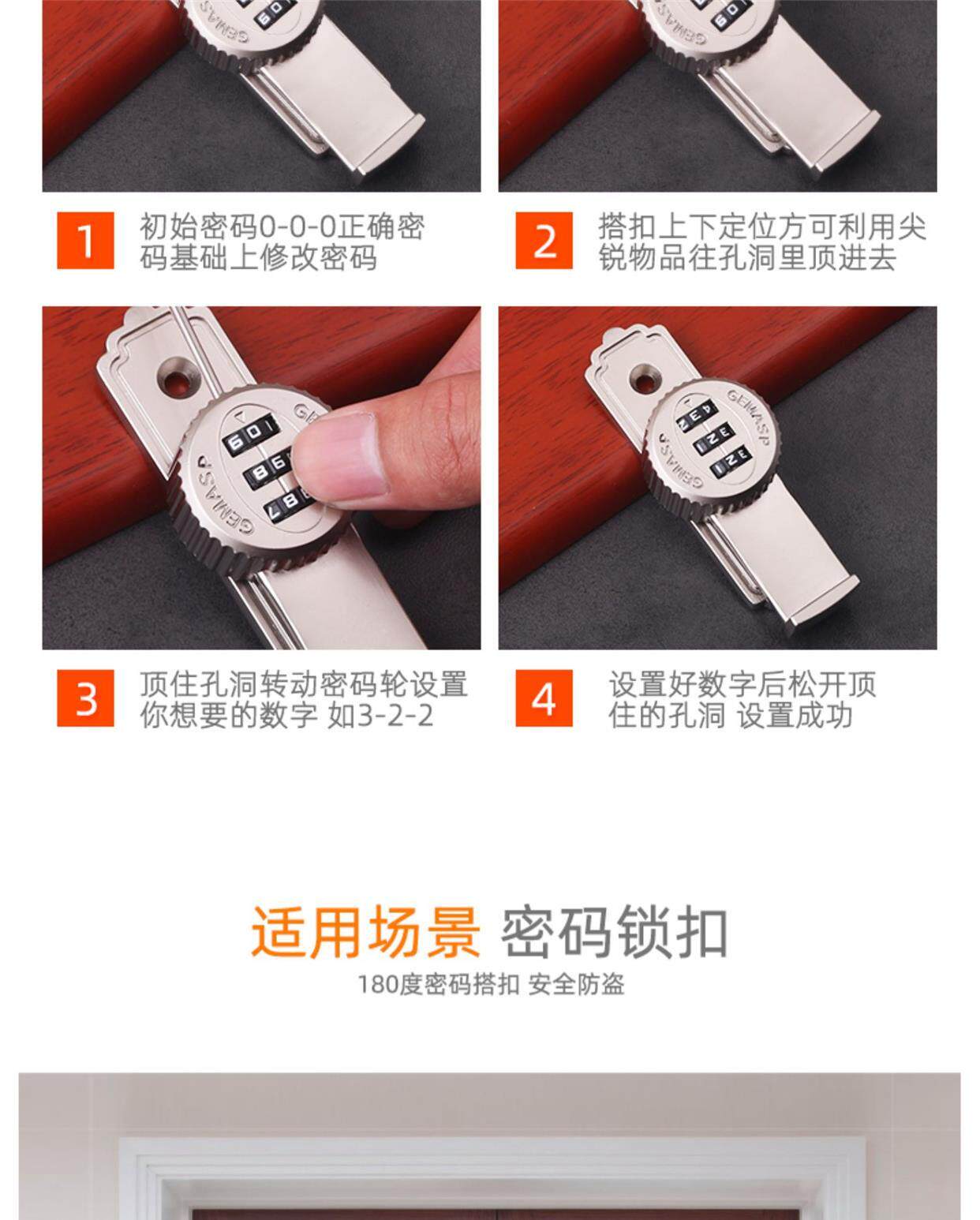 GEMASP

GEMASP

1 初始密码0-0-0正确密码基础上修改密码

2 搭扣上下定位方可利用尖锐物品往孔洞里顶进去

GEMASP

GEMASP

3 顶住孔洞转动密码轮设置你想要的数字 如3-2-2

4 设置好数字后松开顶住的孔洞 设置成功

适用场景 密码锁扣

180度密码搭扣 安全防盗