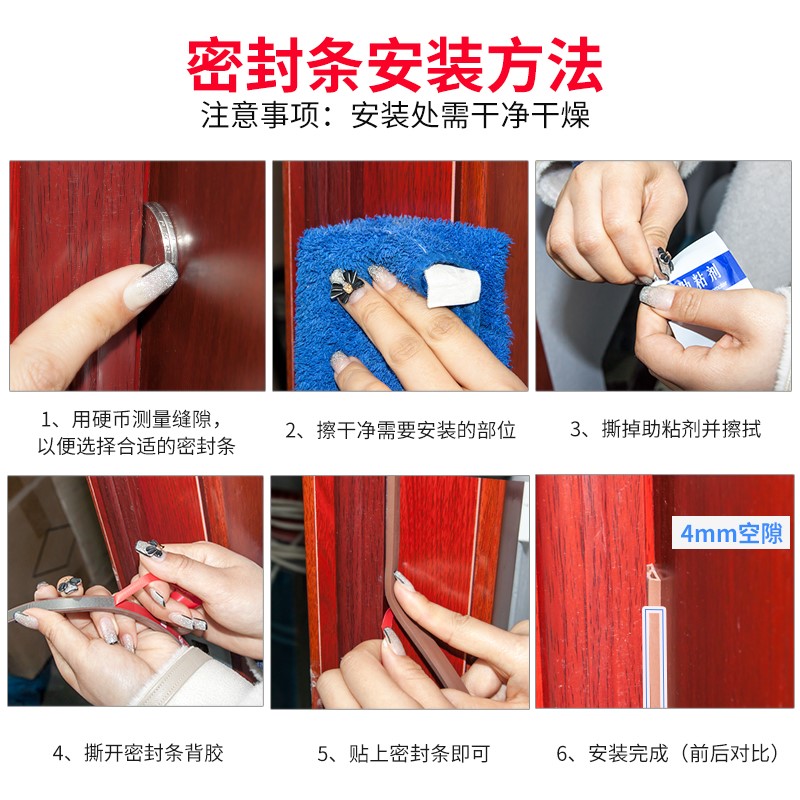 密封条安装方法

注意事项：安装处需干净干燥

助粘剂

1、用硬币测量缝隙，以便选择合适的密封条

2、擦干净需要安装的部位

3、撕掉助粘剂并擦拭

4mm空隙

4、撕开密封条背胶

5、贴上密封条即可

6、安装完成（前后对比）