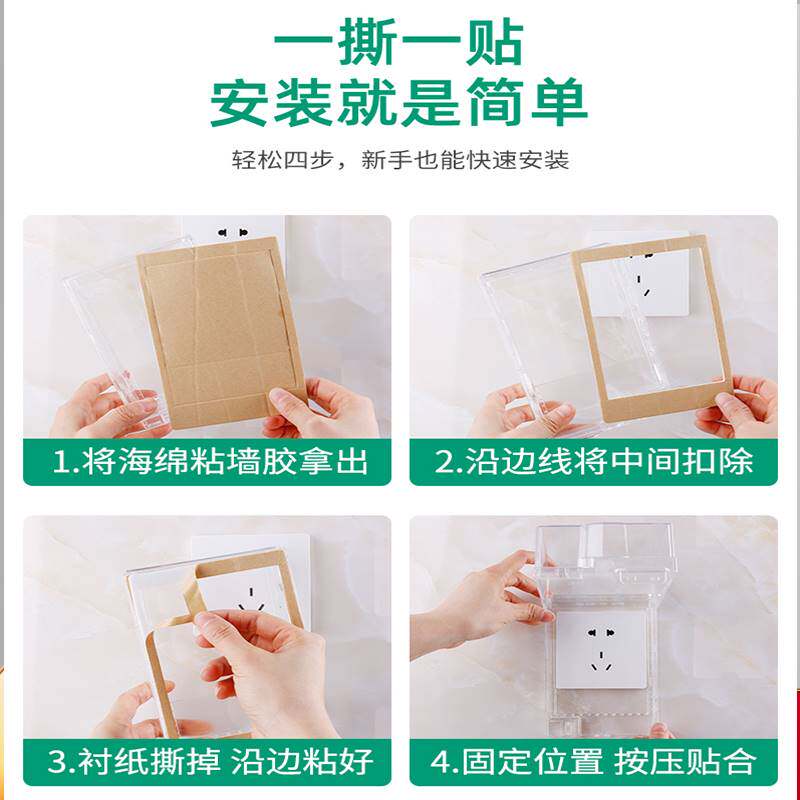 一撕一贴
安装就是简单

轻松四步，新手也能快速安装

1.将海绵粘墙胶拿出

2.沿边线将中间扣除

3.衬纸撕掉 沿边粘好

4.固定位置 按压贴合