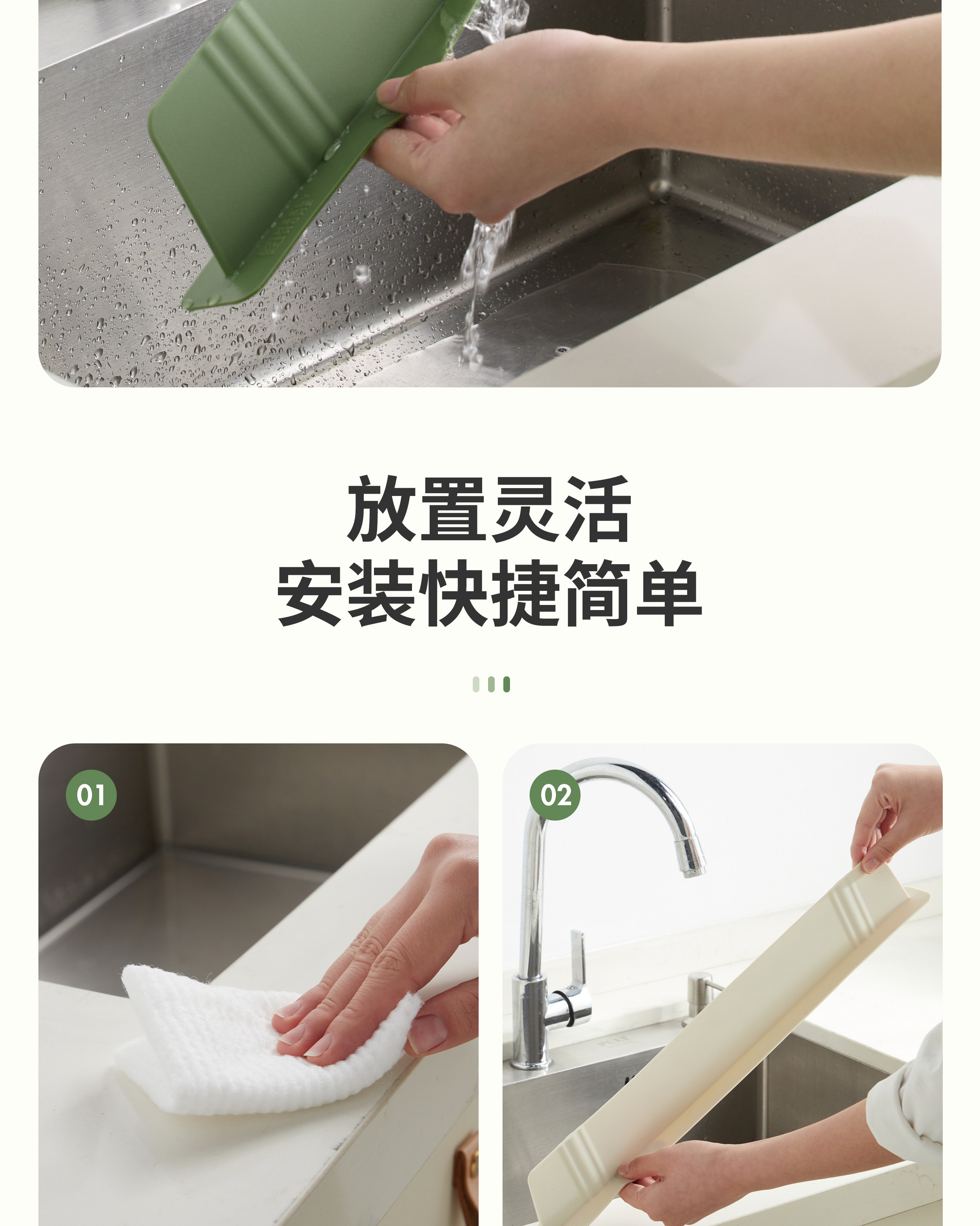 放置灵活
安装快捷简单

01

02