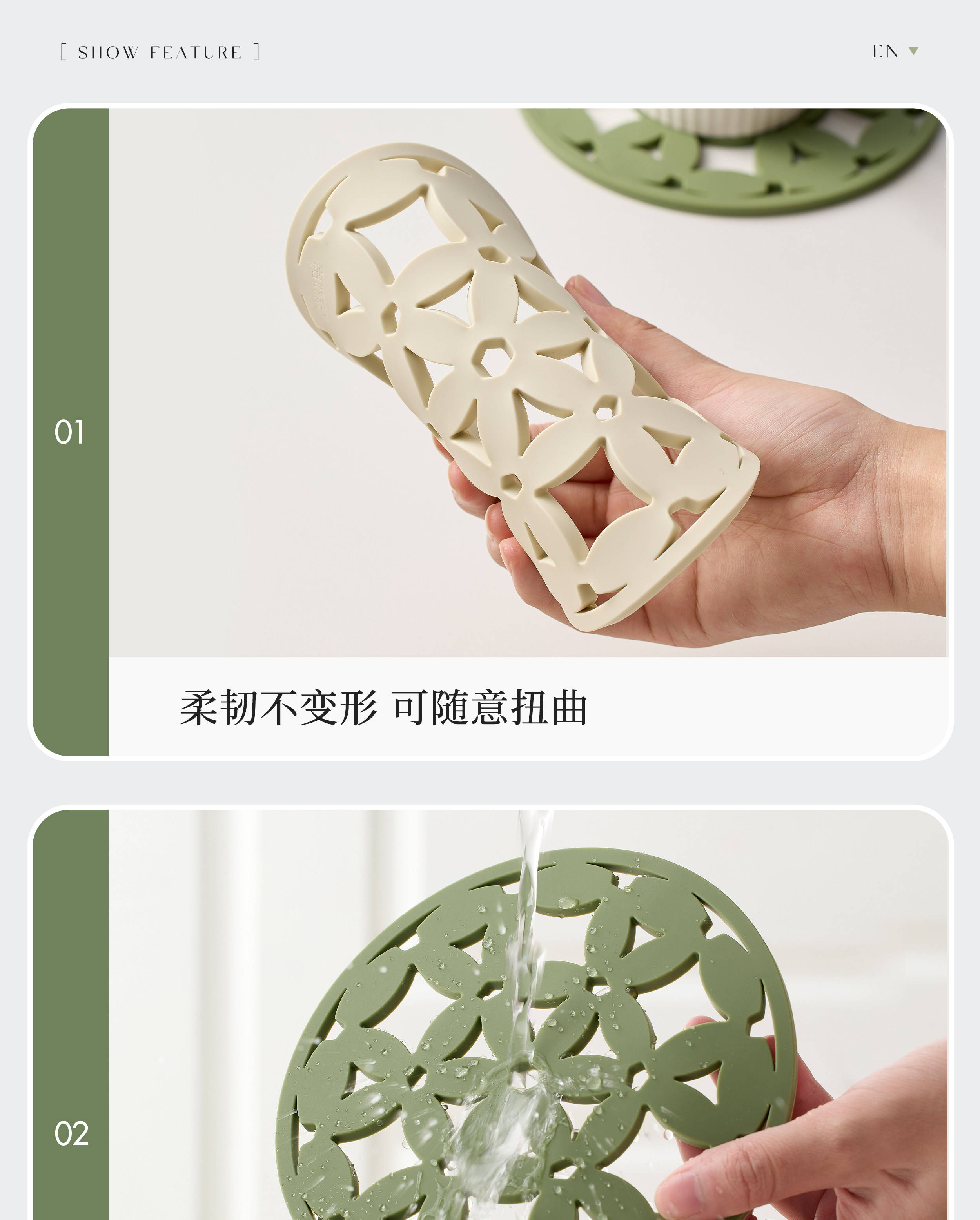 [ SHOW FEATURE ]

EN

01

柔韧不变形 可随意扭曲

02