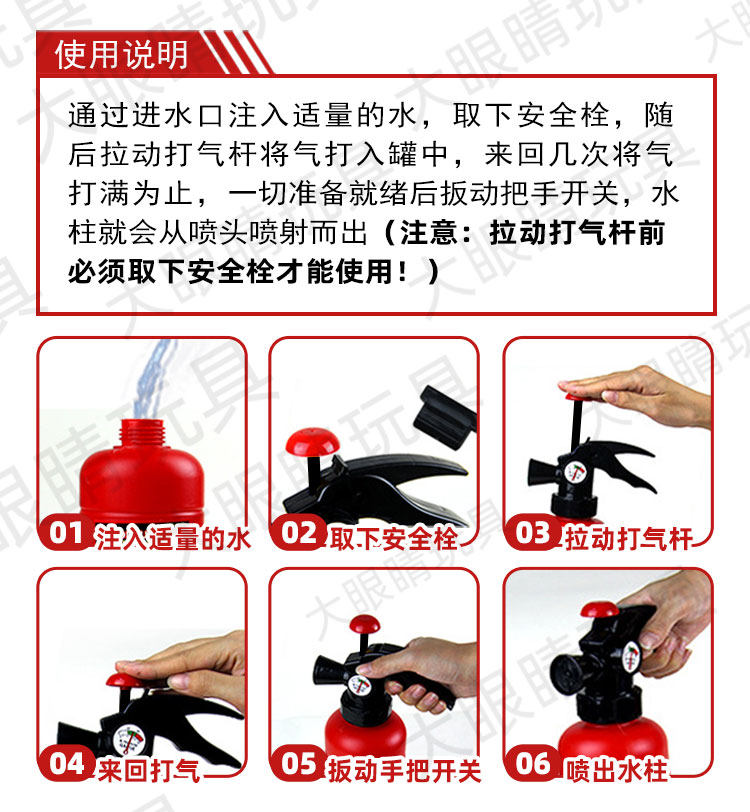 使用说明

通过进水口注入适量的水，取下安全栓，随后拉动打气杆将气打入罐中，来回几次将气打满为止，一切准备就绪后扳动把手开关，水柱就会从喷头喷射而出（注意：拉动打气杆前必须取下安全栓才能使用！）

01 注入适量的水

02 取下安全栓

03 拉动打气杆

04 来回打气

05 扳动手把开关

06 喷出水柱

大眼睛玩具