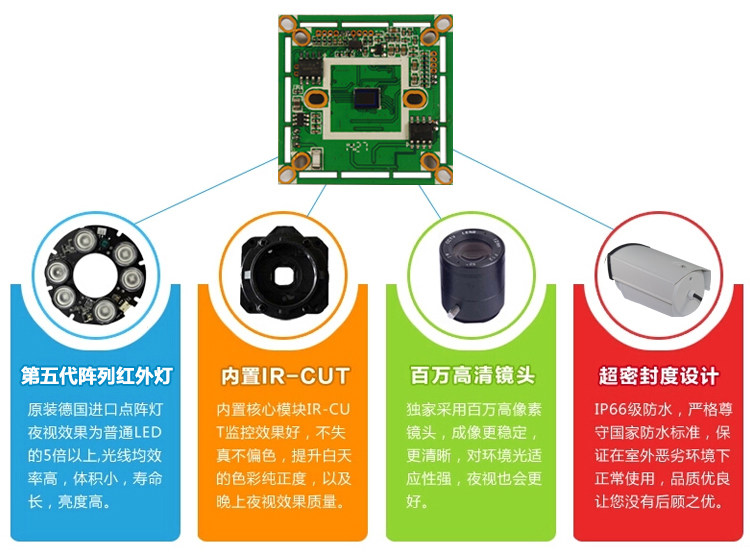 第五代阵列红外灯

原装德国进口点阵灯夜视效果为普通LED的5倍以上,光线均效率高，体积小，寿命长，亮度高。

内置IR-CUT

内置核心模块IR-CUT监控效果好，不失真不偏色，提升白天的色彩纯正度，以及晚上夜视效果质量。

百万高清镜头

独家采用百万高像素镜头，成像更稳定，更清晰，对环境光适应性强，夜视也会更好。

超密封度设计

IP66级防水，严格尊守国家防水标准，保证在室外恶劣环境下正常使用，品质优良让您没有后顾之优。