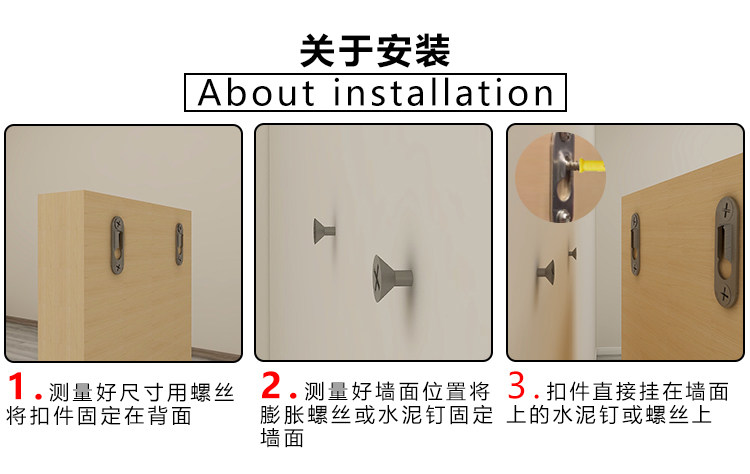 关于安装
About installation

1. 测量好尺寸用螺丝将扣件固定在背面

2. 测量好墙面位置将膨胀螺丝或水泥钉固定墙面

3. 扣件直接挂在墙面上的水泥钉或螺丝上