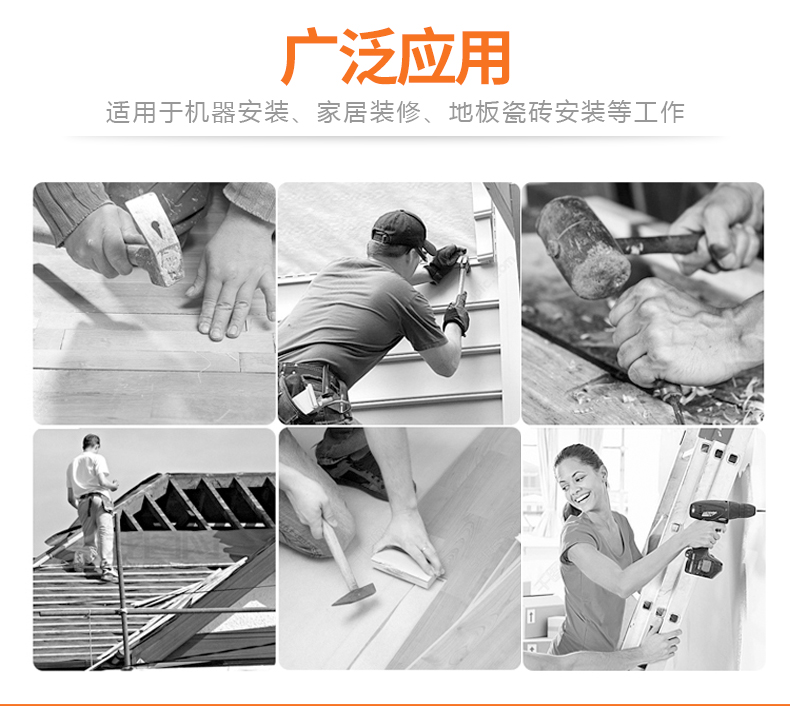 广泛应用

适用于机器安装、家居装修、地板瓷砖安装等工作