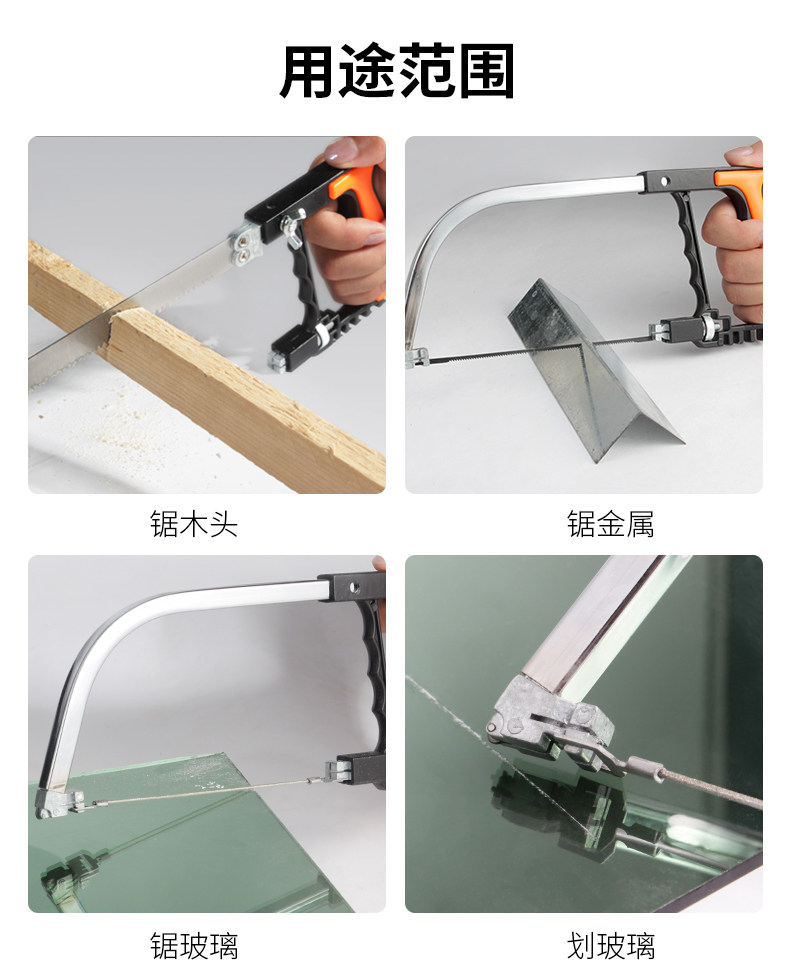 用途范围

锯木头

锯金属

锯玻璃

划玻璃