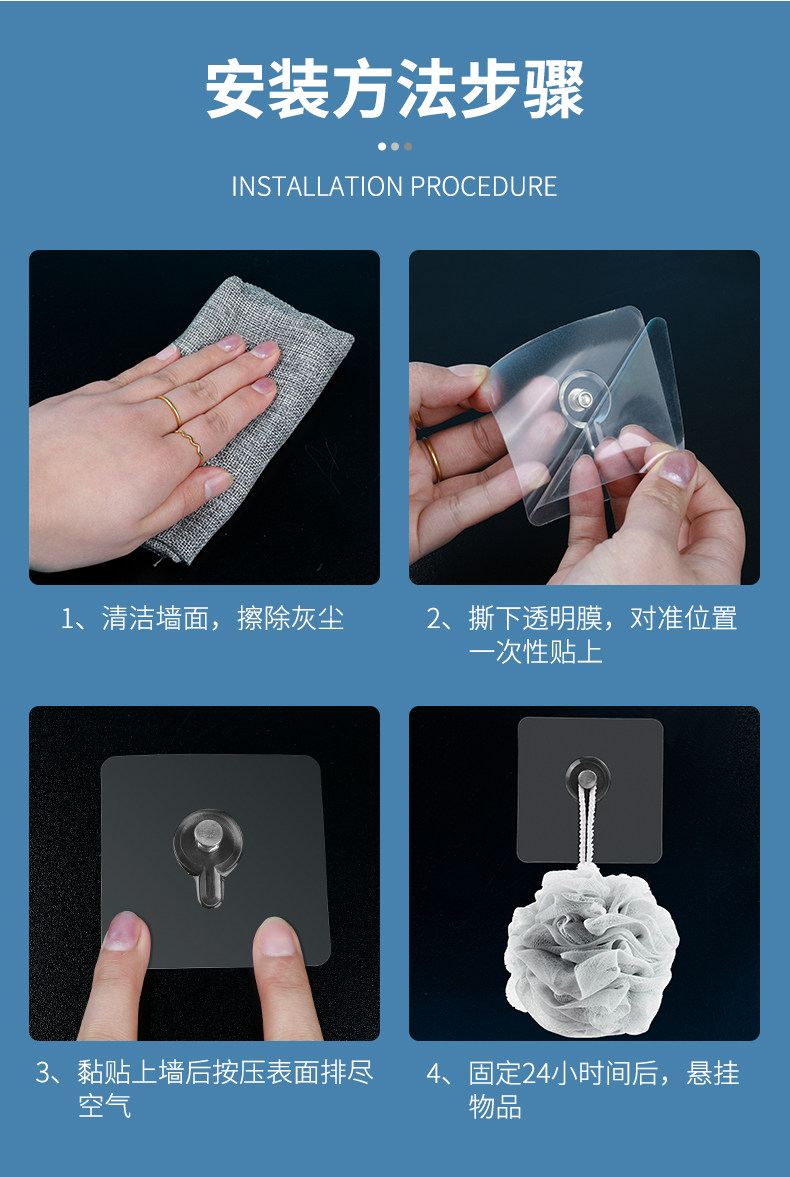 安装方法步骤

INSTALLATION PROCEDURE

1、清洁墙面，擦除灰尘

2、撕下透明膜，对准位置一次性贴上

3、黏贴上墙后按压表面排尽空气

4、固定24小时间后，悬挂物品