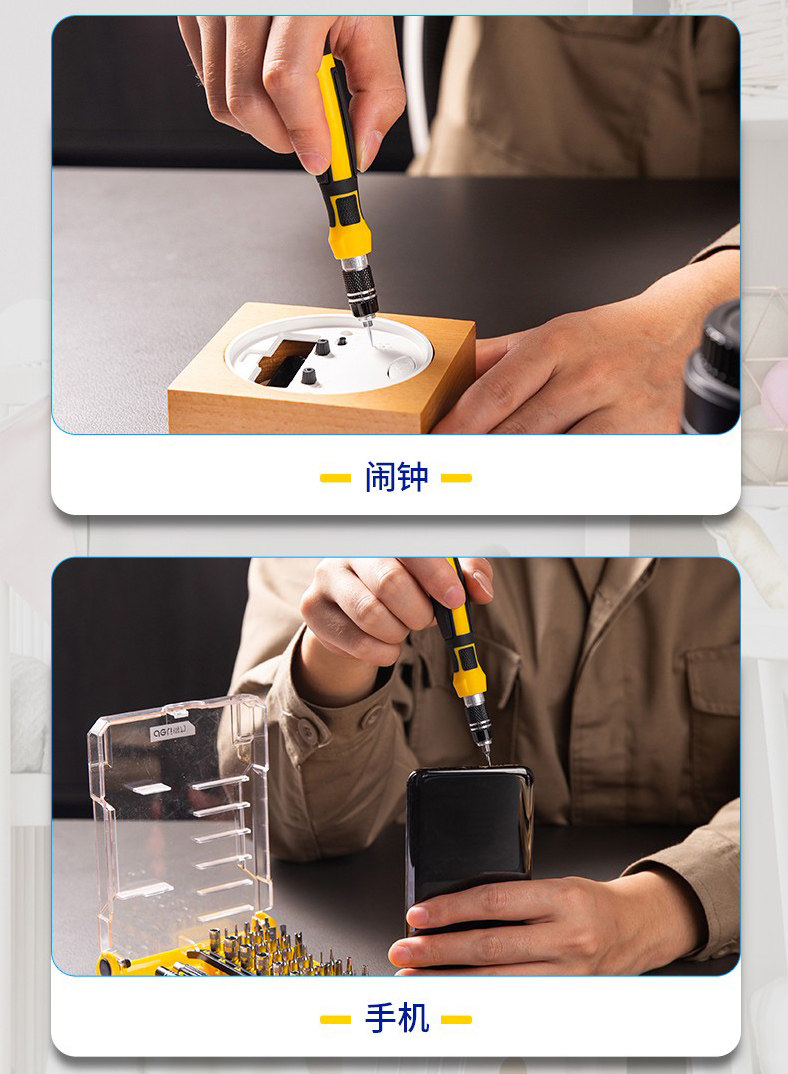 闹钟

deli得力

手机