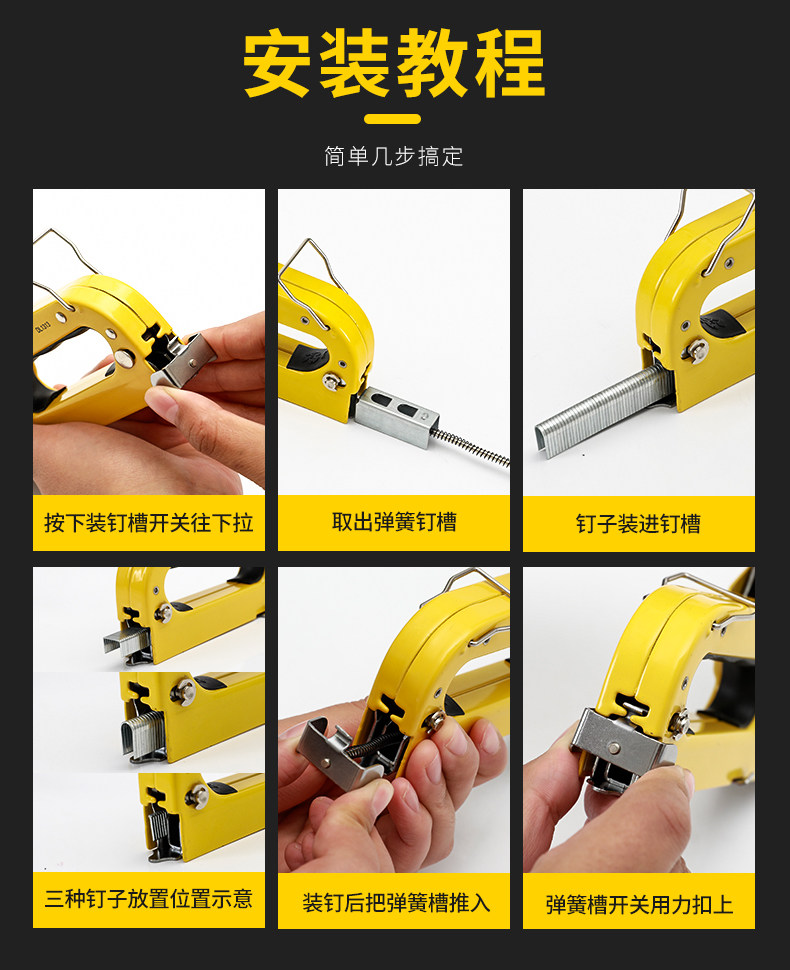 安装教程

简单几步搞定

按下装钉槽开关往下拉

取出弹簧钉槽

钉子装进钉槽

三种钉子放置位置示意

装钉后把弹簧槽推入

弹簧槽开关用力扣上