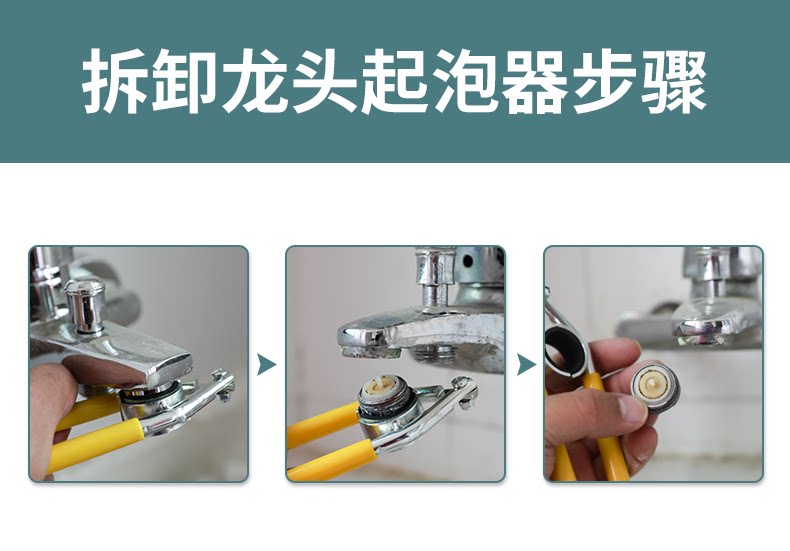 拆卸龙头起泡器步骤