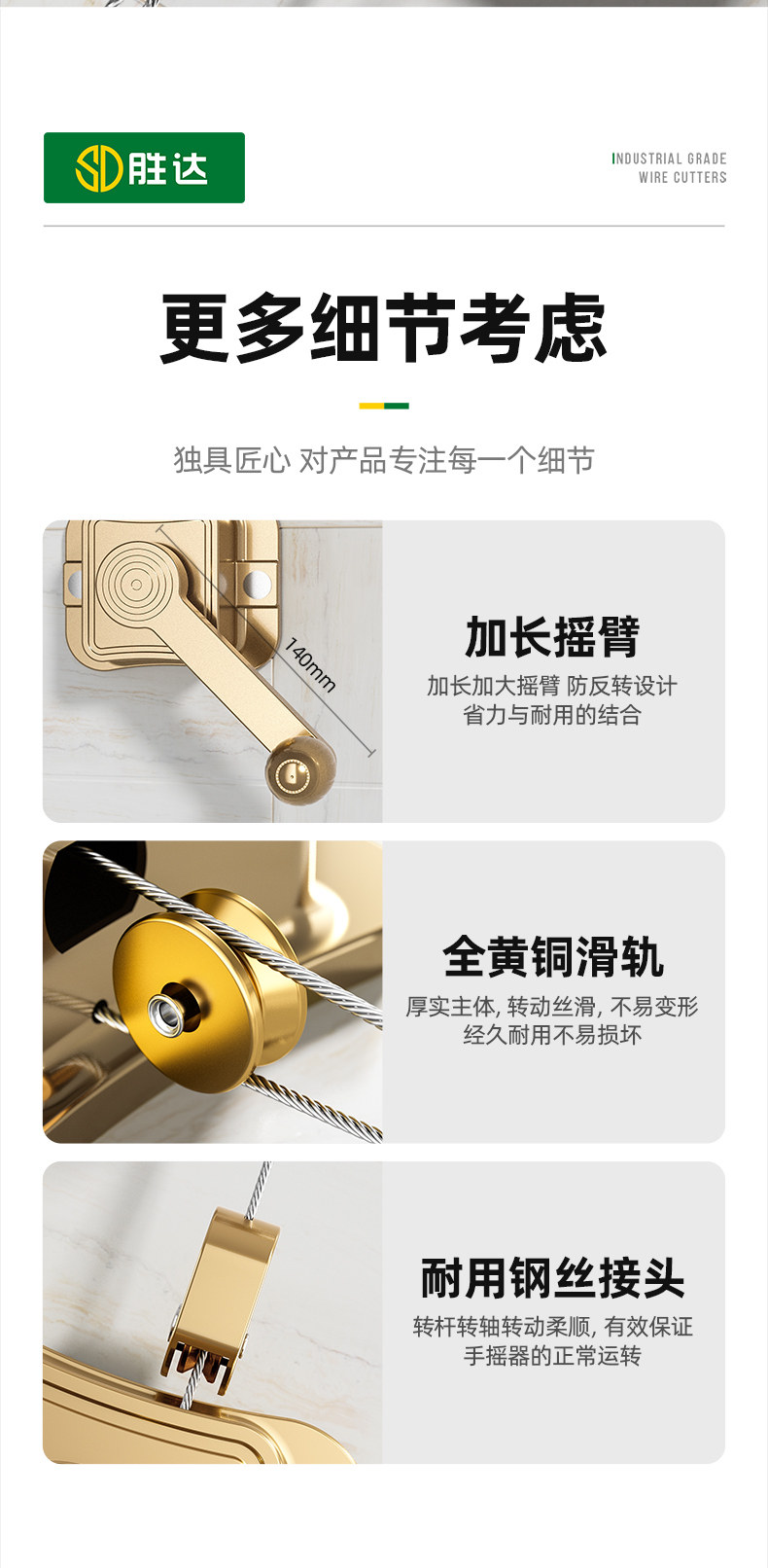 SD 胜达

INDUSTRIAL GRADE
WIRE CUTTERS

更多细节考虑

独具匠心 对产品专注每一个细节

140mm

加长摇臂

加长加大摇臂 防反转设计
省力与耐用的结合

全黄铜滑轨

厚实主体, 转动丝滑, 不易变形
经久耐用不易损坏

耐用钢丝接头

转杆转轴转动柔顺, 有效保证
手摇器的正常运转