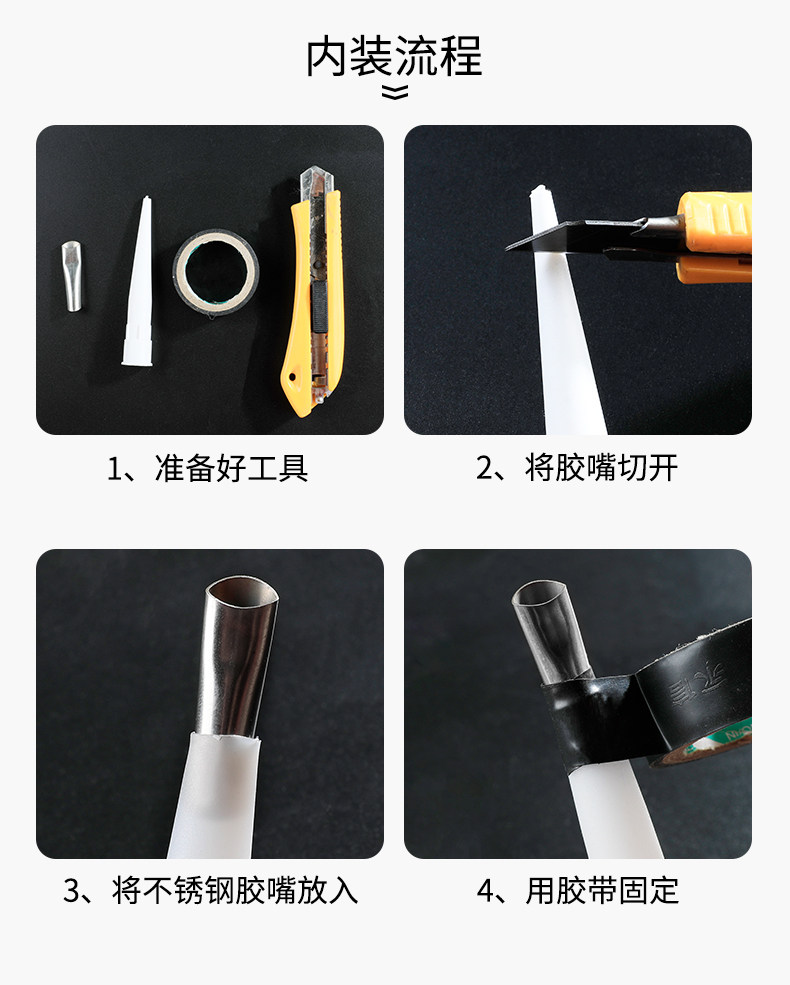 内装流程

1、准备好工具

2、将胶嘴切开

3、将不锈钢胶嘴放入

4、用胶带固定