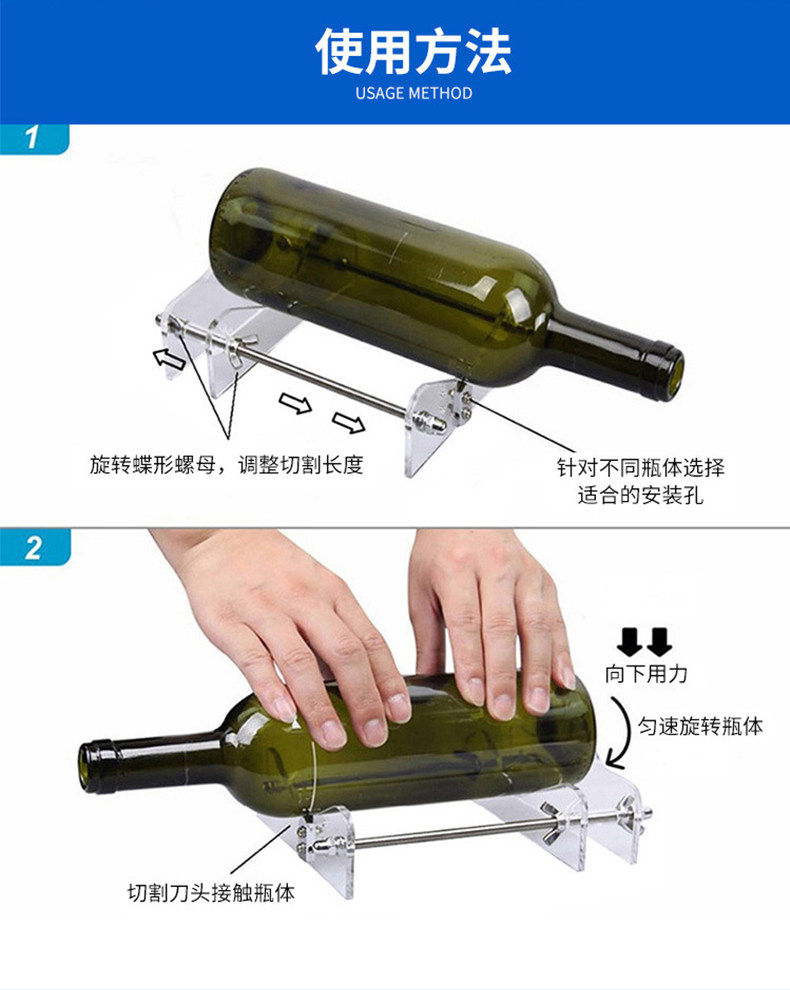 使用方法
USAGE METHOD

1

旋转蝶形螺母，调整切割长度

针对不同瓶体选择适合的安装孔

2

向下用力

匀速旋转瓶体

切割刀头接触瓶体