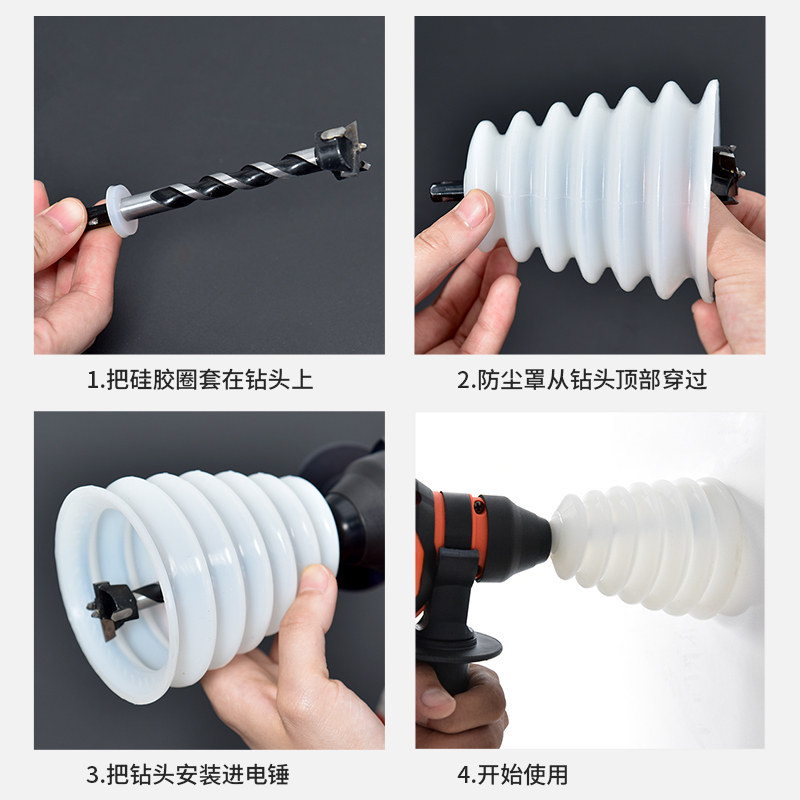 1.把硅胶圈套在钻头上

2.防尘罩从钻头顶部穿过

3.把钻头安装进电锤

4.开始使用