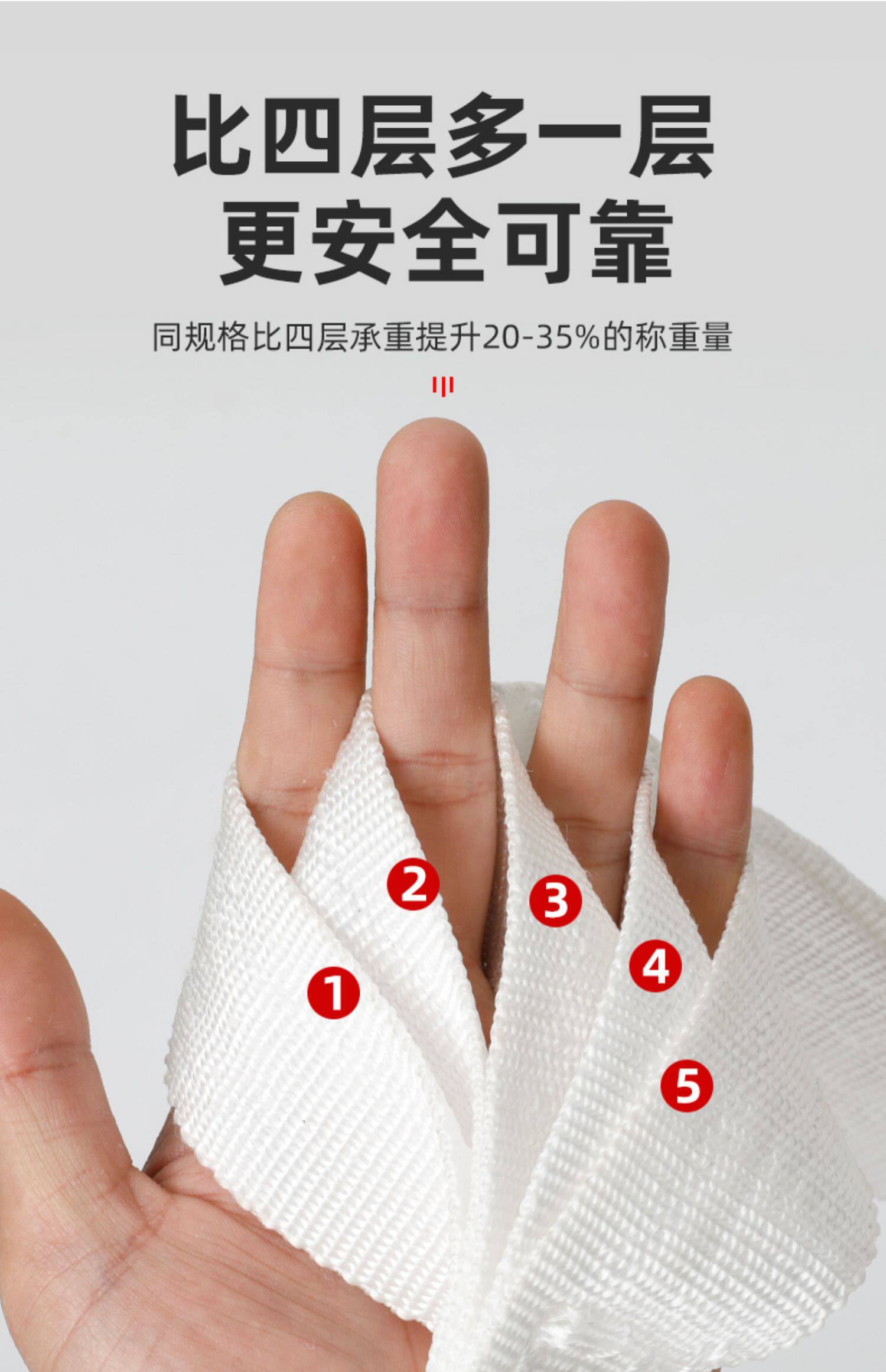 比四层多一层
更安全可靠

同规格比四层承重提升20-35%的称重量

1
2
3
4
5