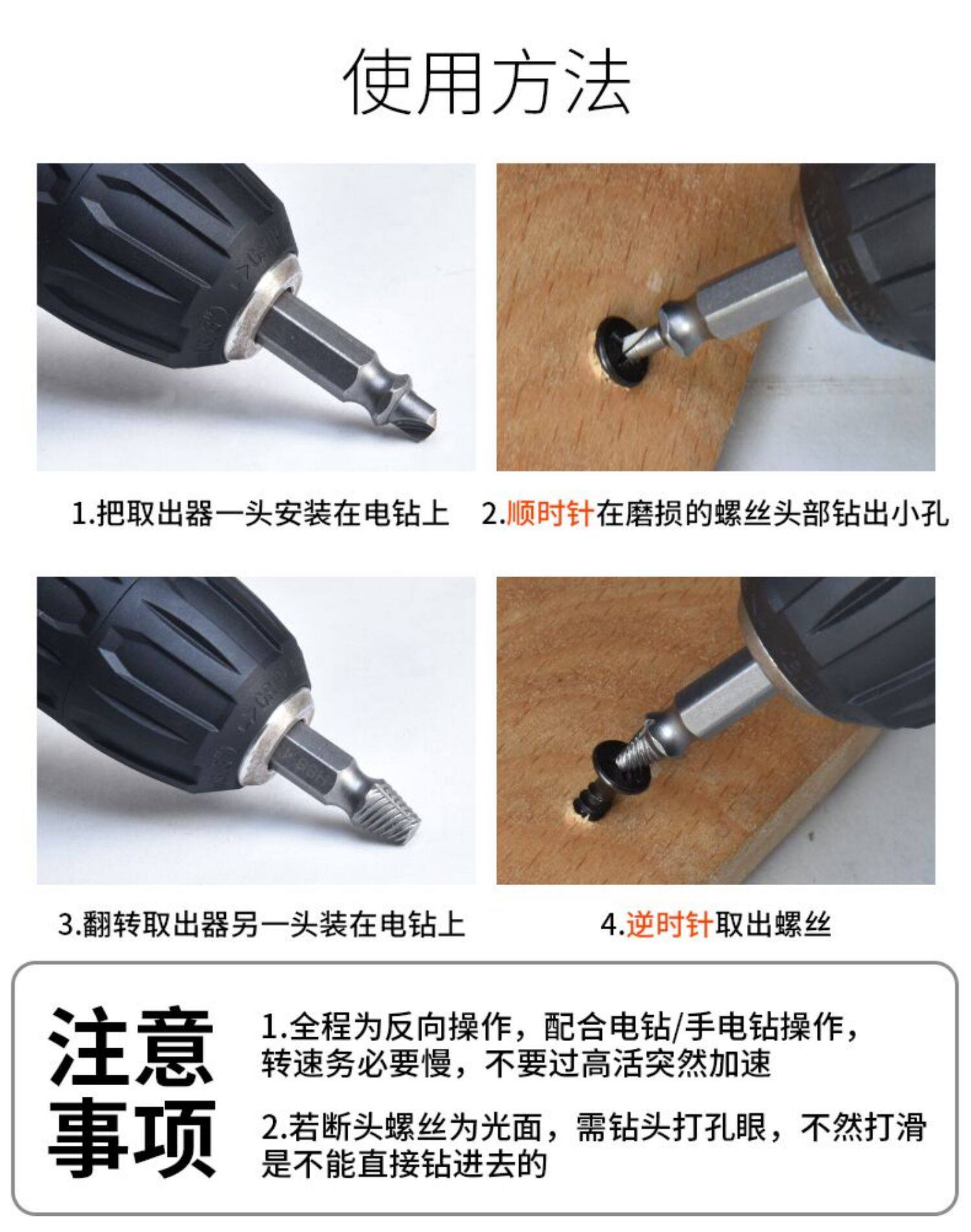 使用方法

1.把取出器一头安装在电钻上

2.顺时针在磨损的螺丝头部钻出小孔

3.翻转取出器另一头装在电钻上

4.逆时针取出螺丝

注意事项

1.全程为反向操作，配合电钻/手电钻操作，转速务必要慢，不要过高活突然加速

2.若断头螺丝为光面，需钻头打孔眼，不然打滑是不能直接钻进去的