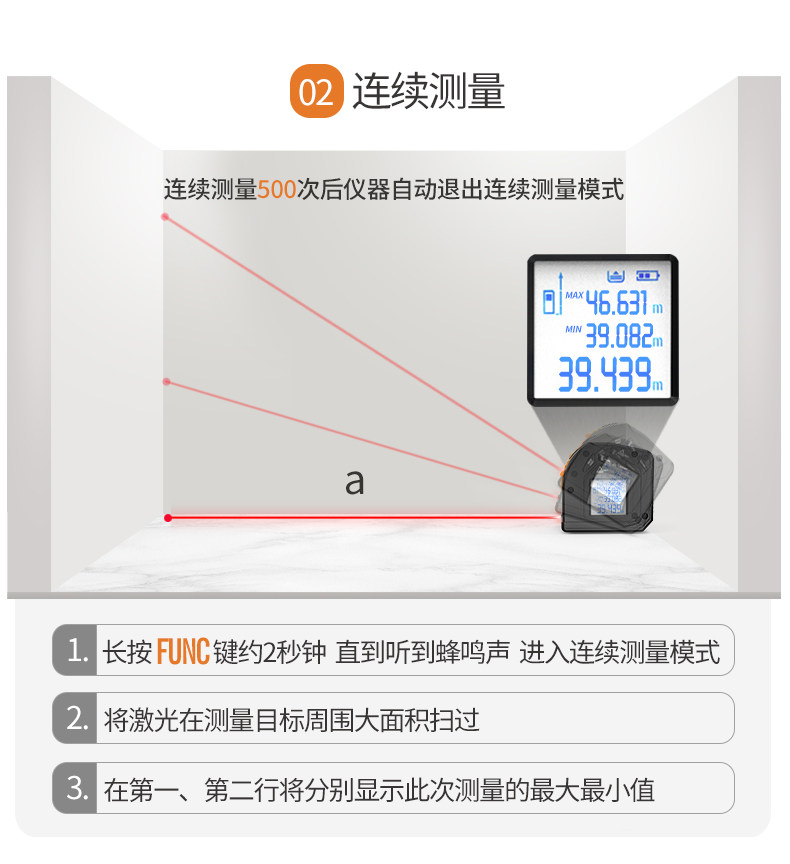 02 连续测量

连续测量500次后仪器自动退出连续测量模式

MAX 46.631 m
MIN 39.082 m
39.439 m

a

1. 长按 FUNC 键约2秒钟 直到听到蜂鸣声 进入连续测量模式

2. 将激光在测量目标周围大面积扫过

3. 在第一、第二行将分别显示此次测量的最大最小值