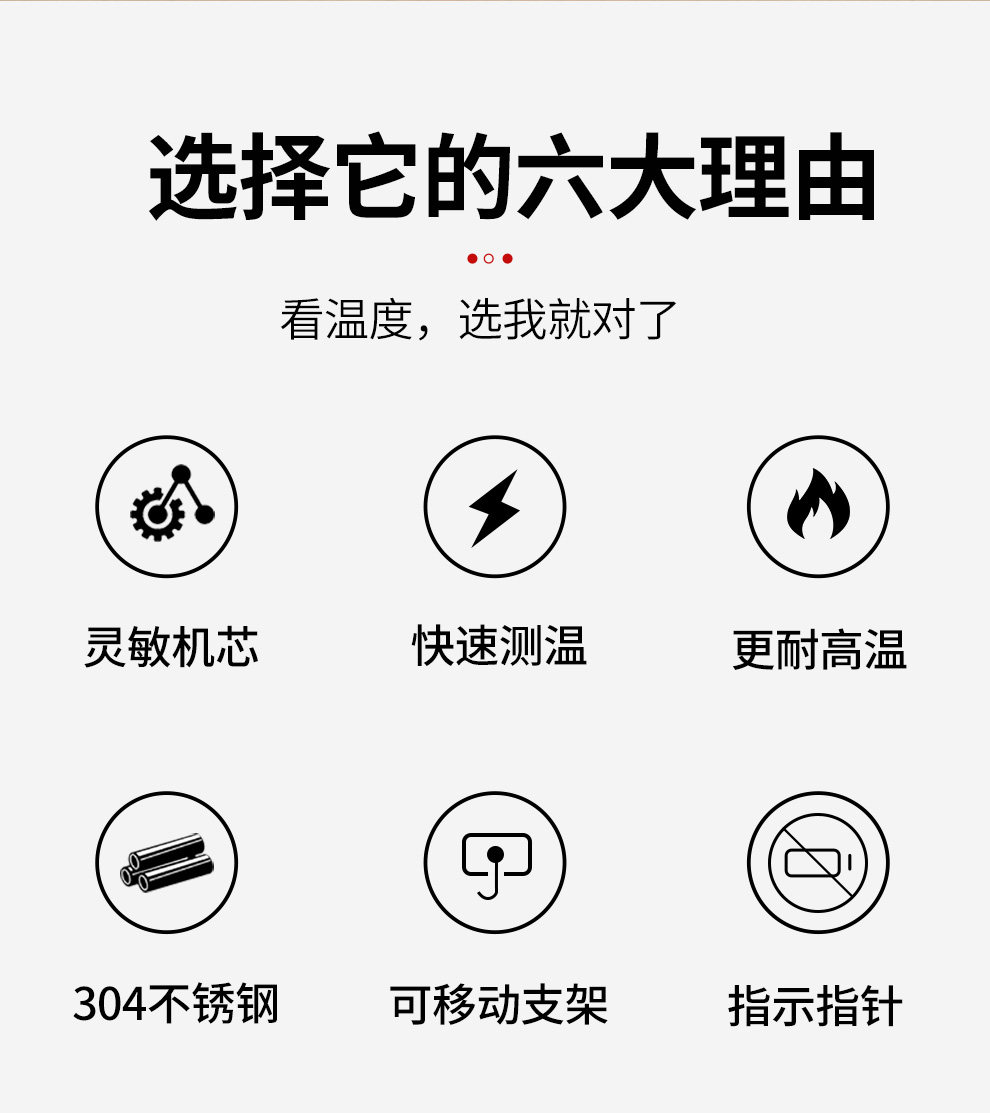 选择它的六大理由

看温度，选我就对了

灵敏机芯

快速测温

更耐高温

304不锈钢

可移动支架

指示指针