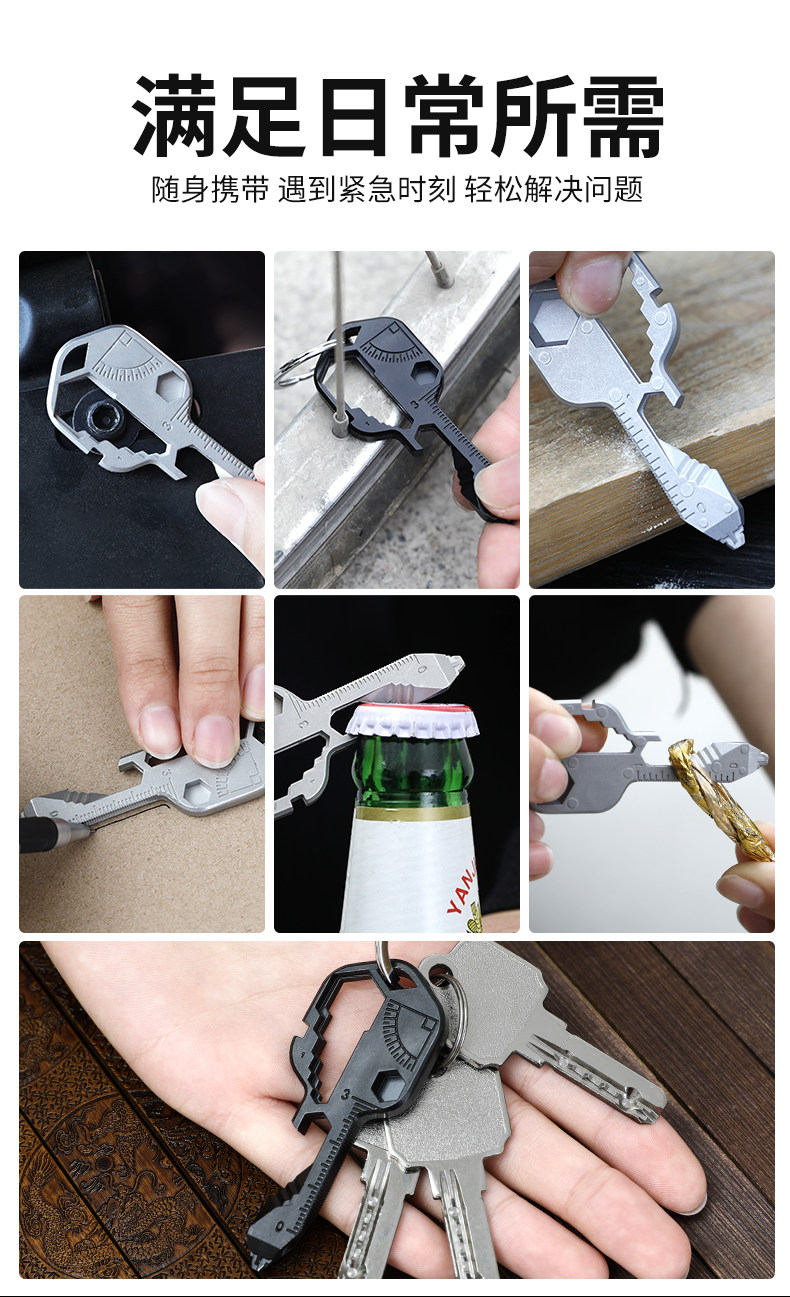 满足日常所需

随身携带 遇到紧急时刻 轻松解决问题

YAN