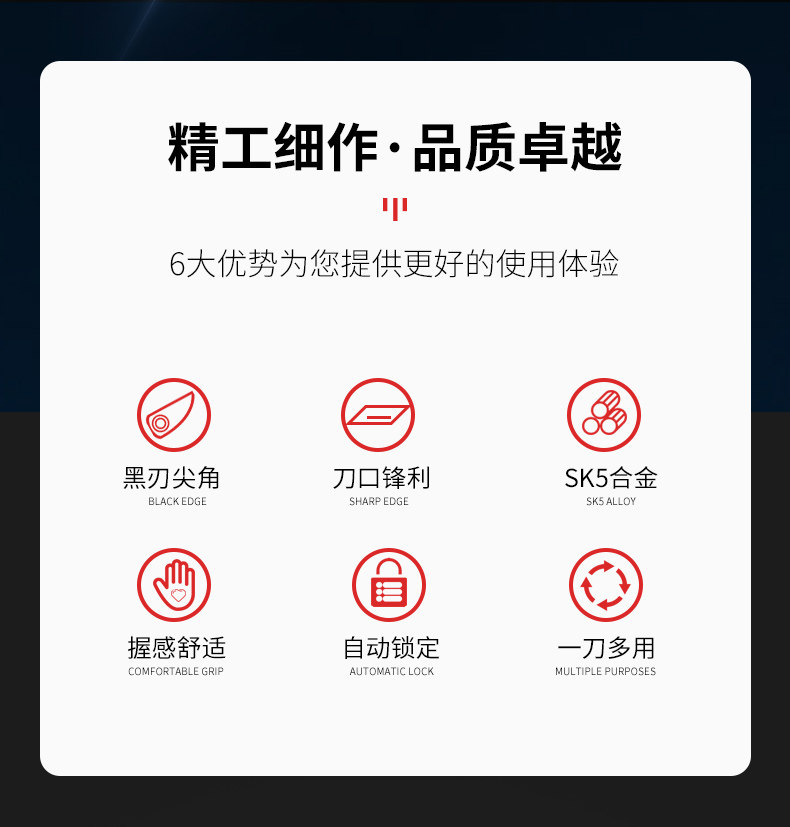 精工细作·品质卓越

6大优势为您提供更好的使用体验

黑刃尖角
BLACK EDGE

刀口锋利
SHARP EDGE

SK5合金
SK5 ALLOY

握感舒适
COMFORTABLE GRIP

自动锁定
AUTOMATIC LOCK

一刀多用
MULTIPLE PURPOSES