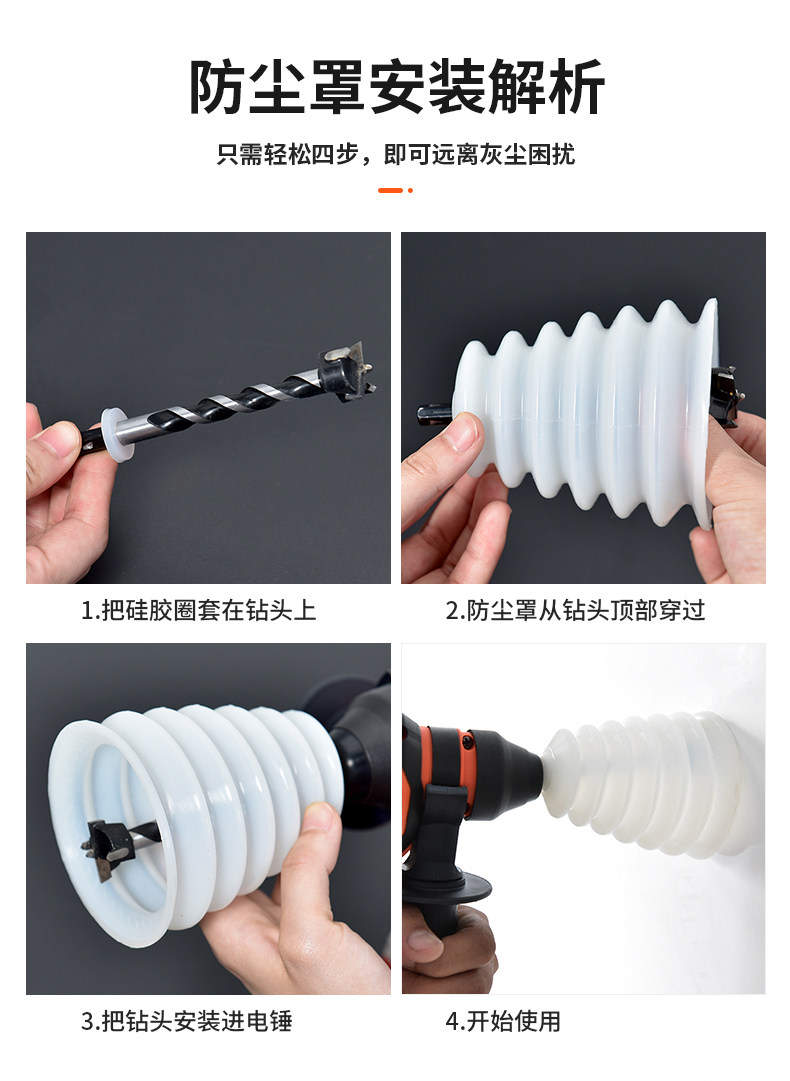 防尘罩安装解析

只需轻松四步，即可远离灰尘困扰

1.把硅胶圈套在钻头上

2.防尘罩从钻头顶部穿过

3.把钻头安装进电锤

4.开始使用