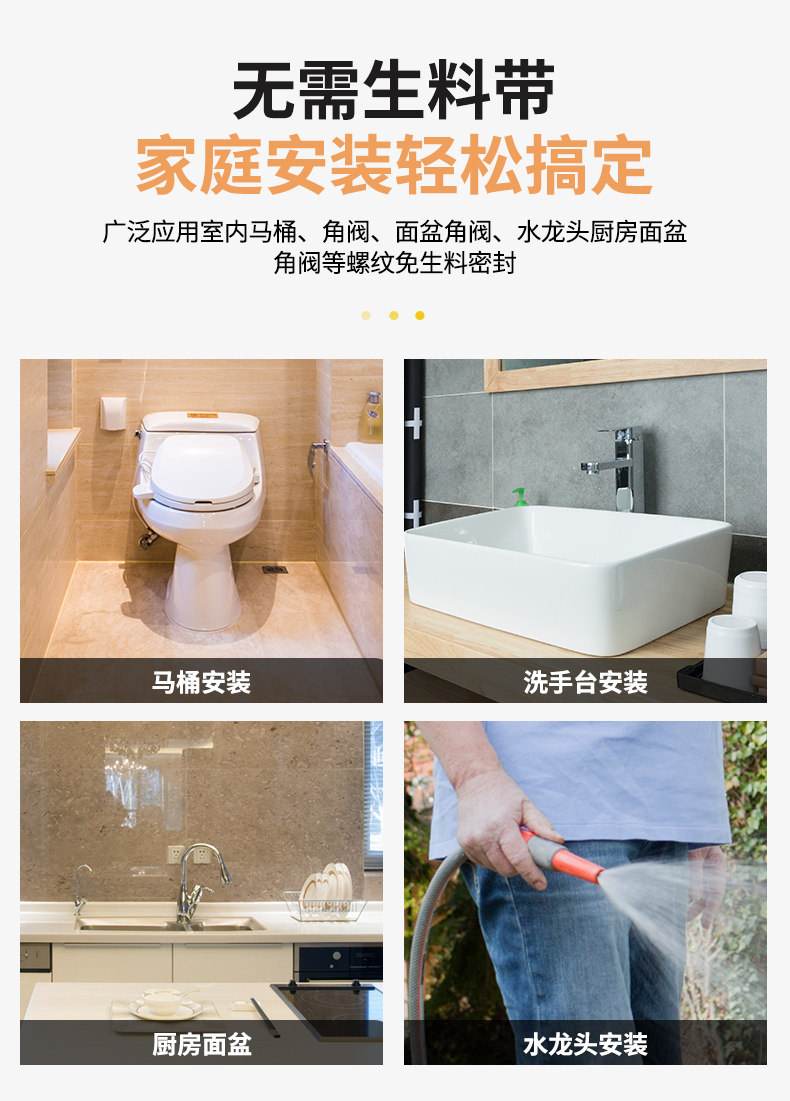 无需生料带
家庭安装轻松搞定

广泛应用室内马桶、角阀、面盆角阀、水龙头厨房面盆角阀等螺纹免生料密封

马桶安装

洗手台安装

厨房面盆

水龙头安装