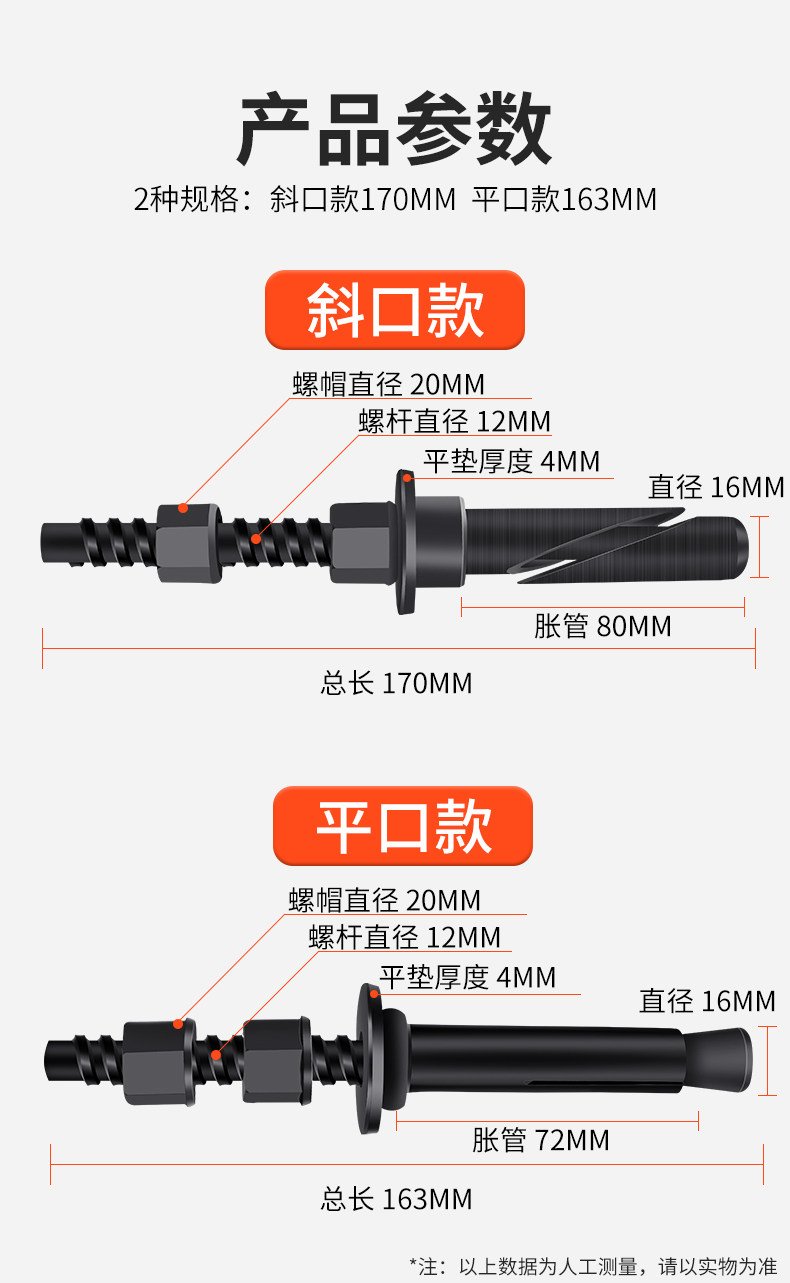 产品参数

2种规格：斜口款170MM 平口款163MM

斜口款

螺帽直径 20MM

螺杆直径 12MM

平垫厚度 4MM

直径 16MM

胀管 80MM

总长 170MM

平口款

螺帽直径 20MM

螺杆直径 12MM

平垫厚度 4MM

直径 16MM

胀管 72MM

总长 163MM

*注：以上数据为人工测量，请以实物为准