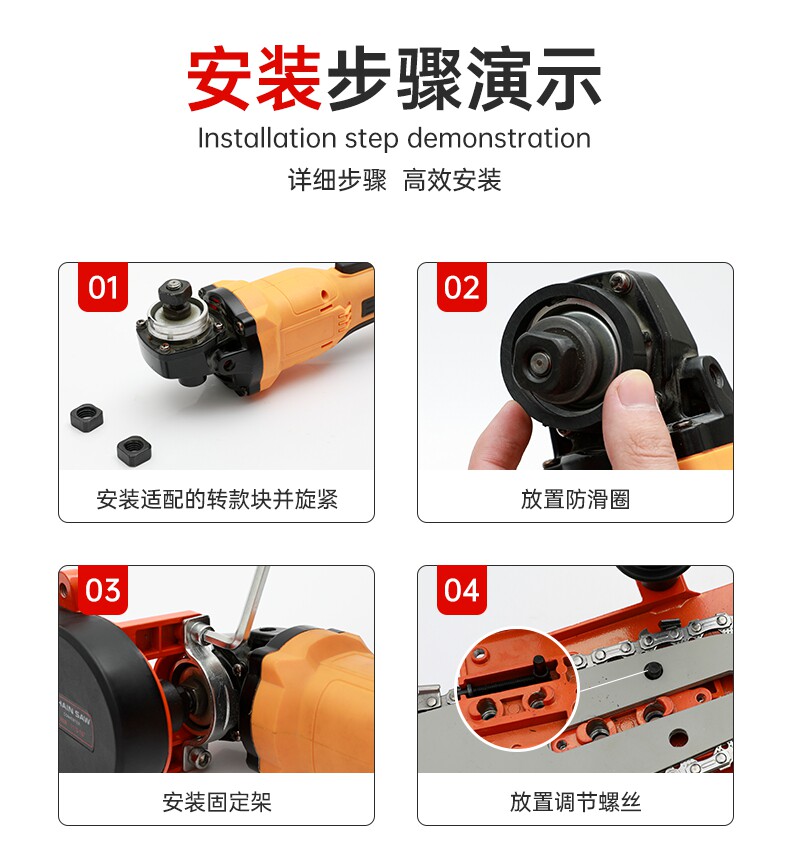 安装步骤演示
Installation step demonstration
详细步骤 高效安装

01
安装适配的转款块并旋紧

02
放置防滑圈

03
CHAIN SAW
安装固定架

04
放置调节螺丝