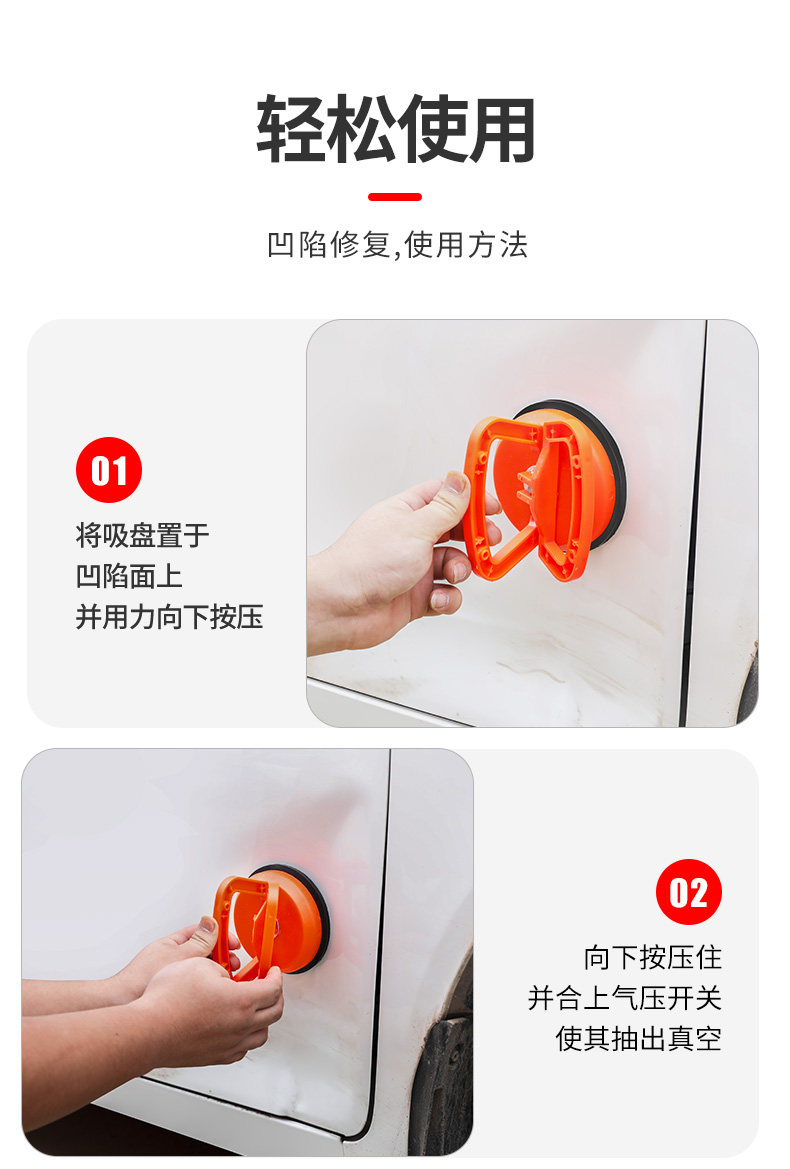 轻松使用

凹陷修复,使用方法

01

将吸盘置于
凹陷面上
并用力向下按压

02

向下按压住
并合上气压开关
使其抽出真空