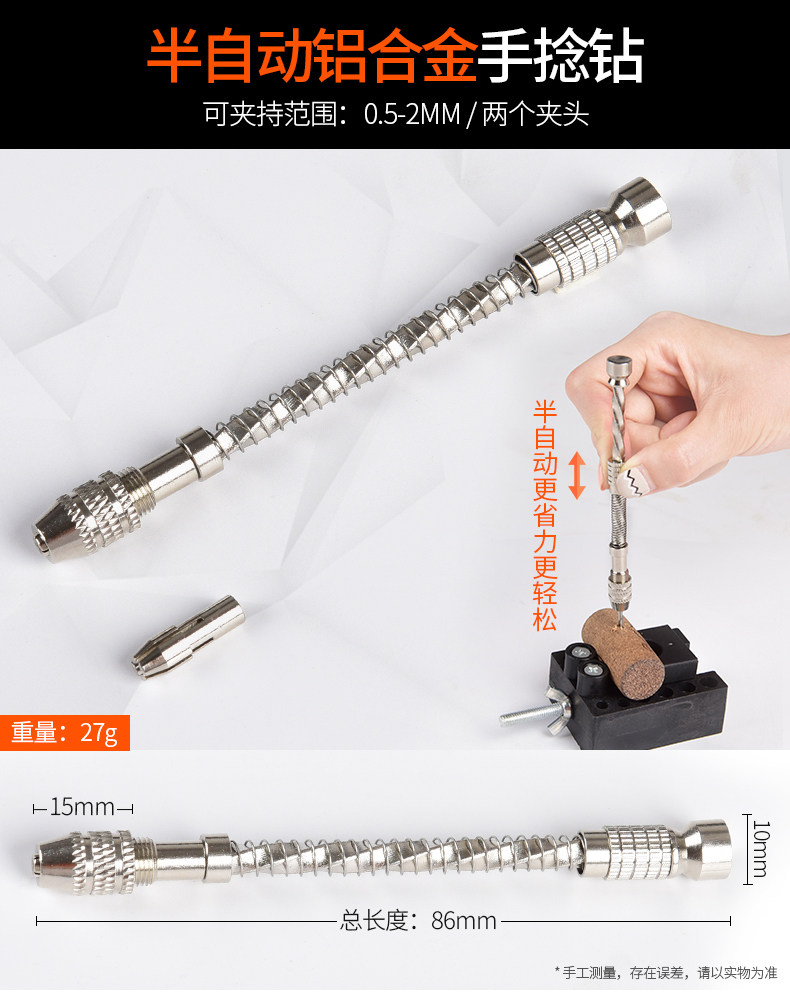 半自动铝合金手捻钻
可夹持范围：0.5-2MM / 两个夹头

半自动更省力更轻松

重量：27g

15mm

10mm

总长度：86mm

* 手工测量，存在误差，请以实物为准