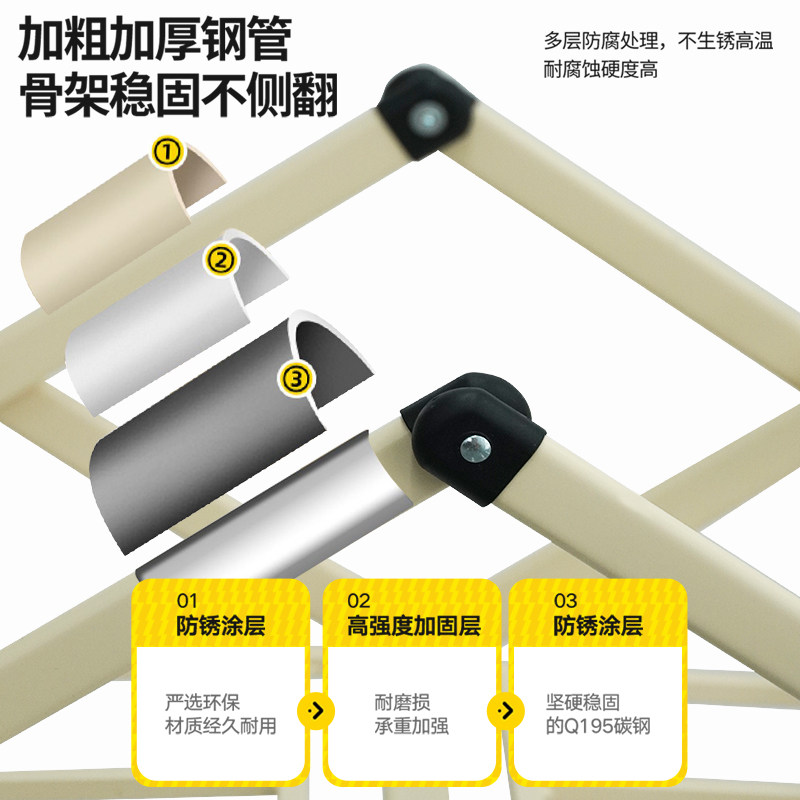 加粗加厚钢管
骨架稳固不侧翻

多层防腐处理，不生锈高温
耐腐蚀硬度高

①

②

③

01
防锈涂层

严选环保
材质经久耐用

02
高强度加固层

耐磨损
承重加强

03
防锈涂层

坚硬稳固
的Q195碳钢